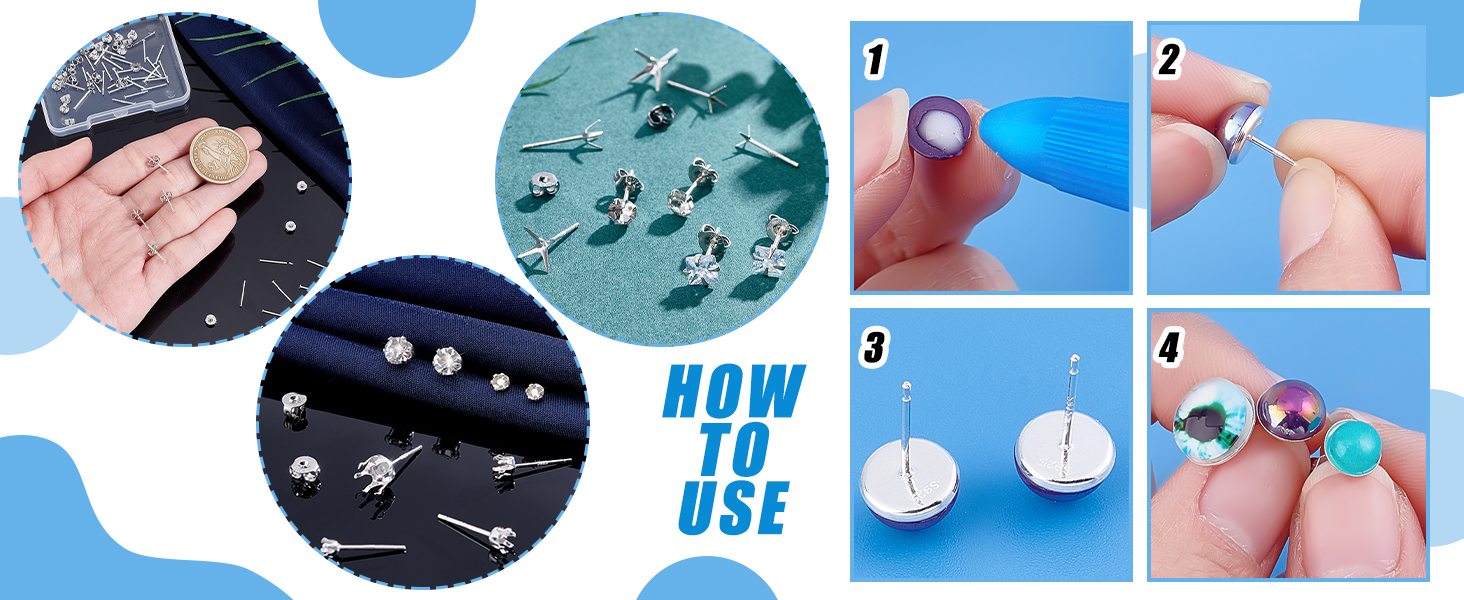 HOW TO USE

1

2

3

4