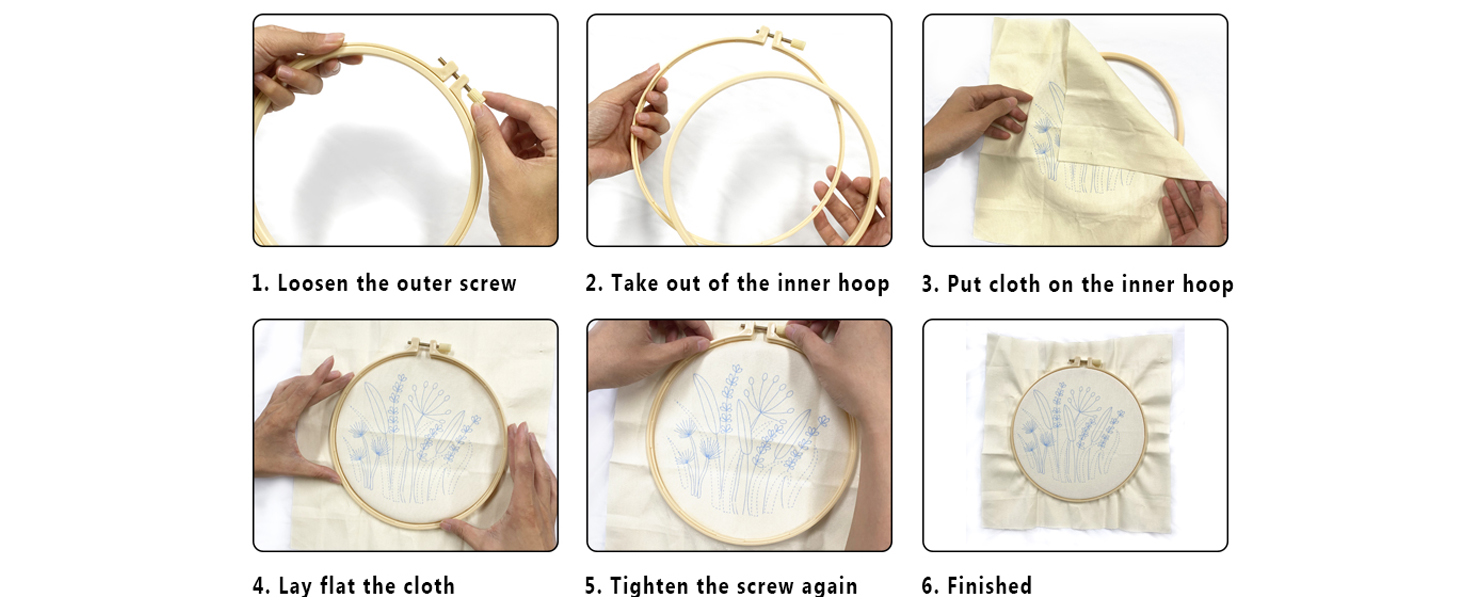 1. Loosen the outer screw

2. Take out of the inner hoop

3. Put cloth on the inner hoop

4. Lay flat the cloth

5. Tighten the screw again

6. Finished