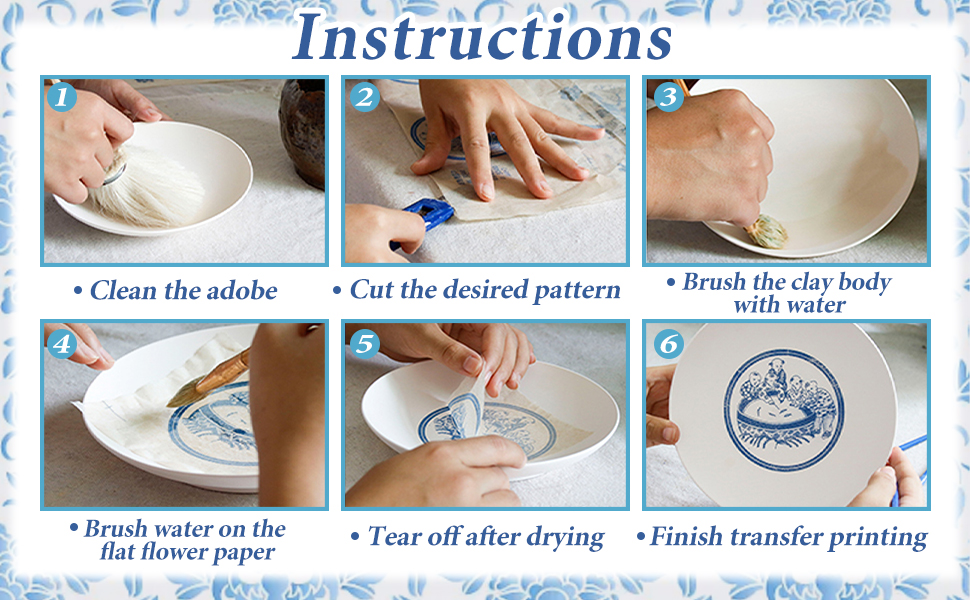 Instructions

1
• Clean the adobe

2
• Cut the desired pattern

3
• Brush the clay body with water

4
• Brush water on the flat flower paper

5
• Tear off after drying

6
• Finish transfer printing