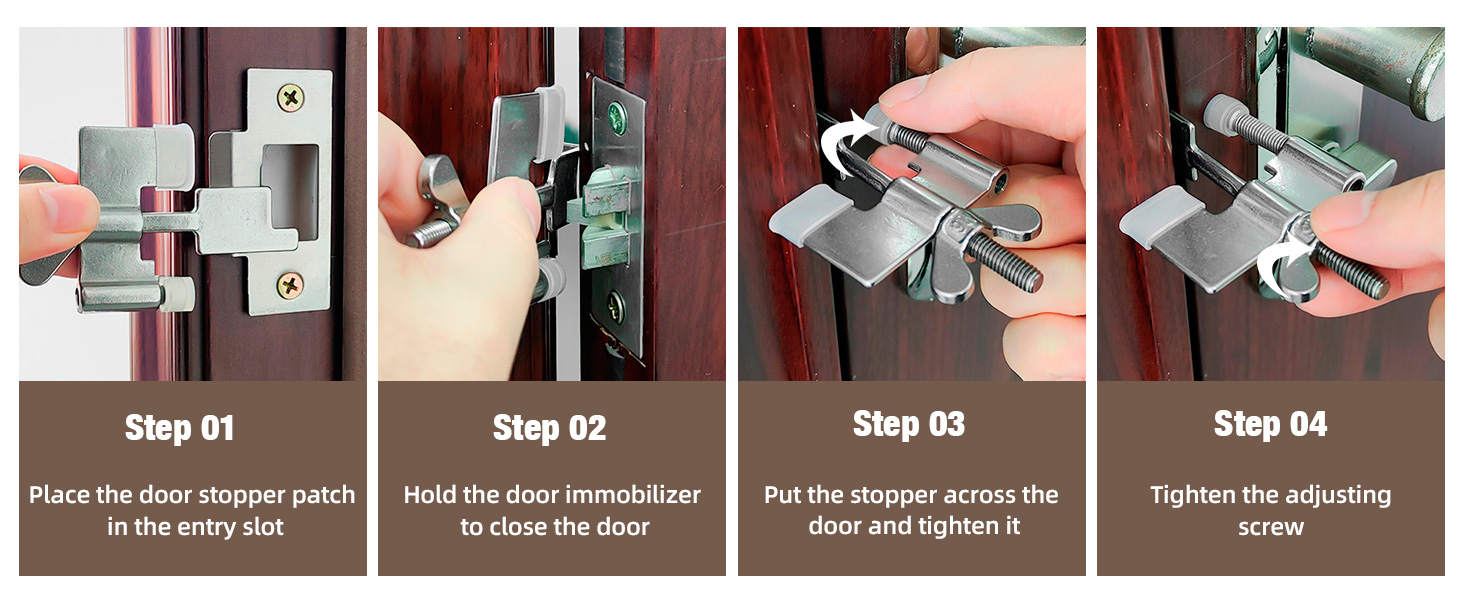 Step 01

Place the door stopper patch in the entry slot

Step 02

Hold the door immobilizer to close the door

Step 03

Put the stopper across the door and tighten it

Step 04

Tighten the adjusting screw