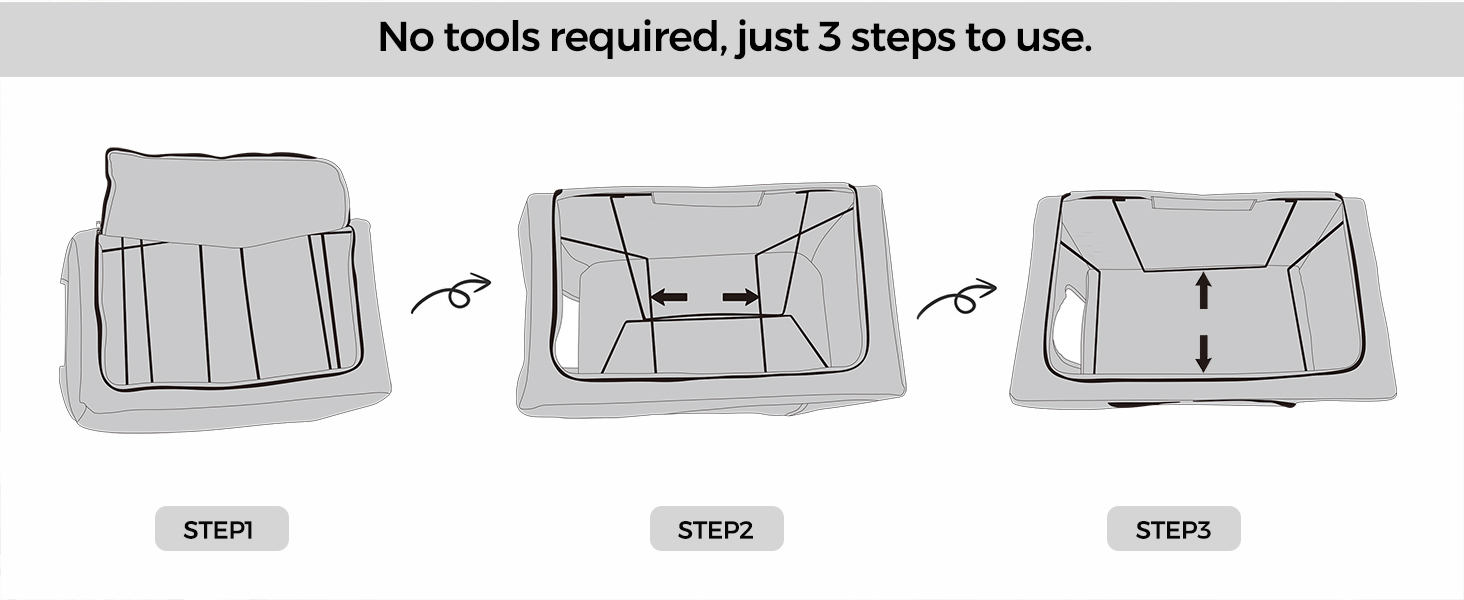 No tools required, just 3 steps to use.

STEP1

STEP2

STEP3