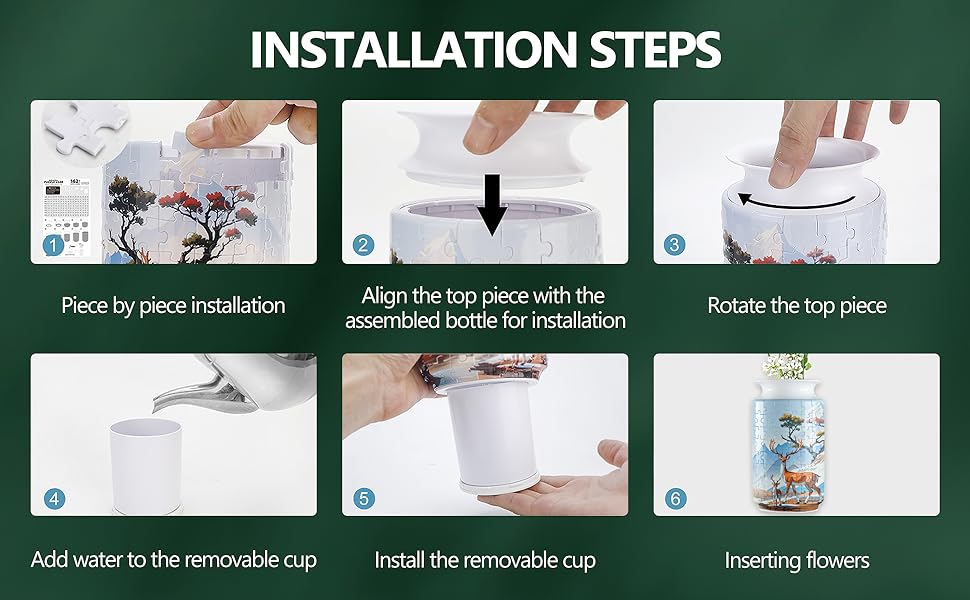 INSTALLATION STEPS

1

Piece by piece installation

2

Align the top piece with the assembled bottle for installation

3

Rotate the top piece

4

Add water to the removable cup

5

Install the removable cup

6

Inserting flowers