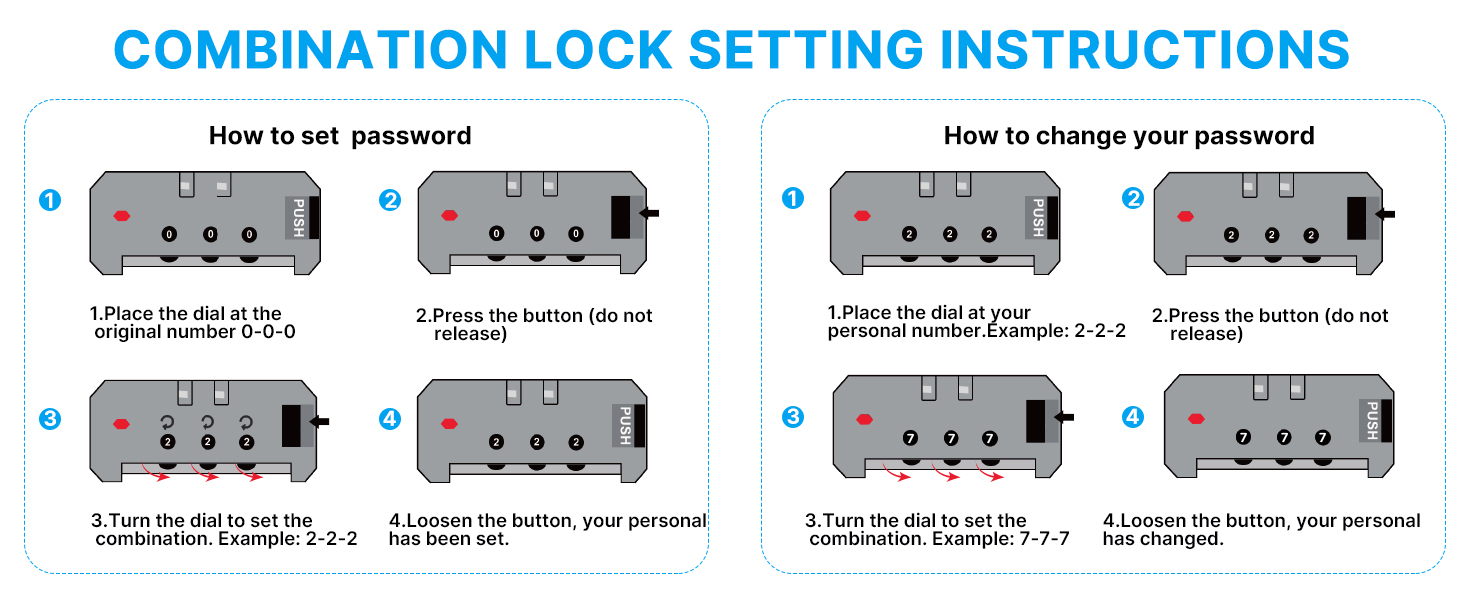 COMBINATION LOCK SETTING INSTRUCTIONS

How to set password

1
PUSH
0 0 0

1.Place the dial at the original number 0-0-0

2
0 0 0

2.Press the button (do not release)

3
2 2 2

3.Turn the dial to set the combination. Example: 2-2-2

4
PUSH
2 2 2

4.Loosen the button, your personal has been set.

How to change your password

1
PUSH
2 2 2

1.Place the dial at your personal number.Example: 2-2-2

2
2 2 2

2.Press the button (do not release)

3
7 7 7

3.Turn the dial to set the combination. Example: 7-7-7

4
PUSH
7 7 7

4.Loosen the button, your personal has changed.