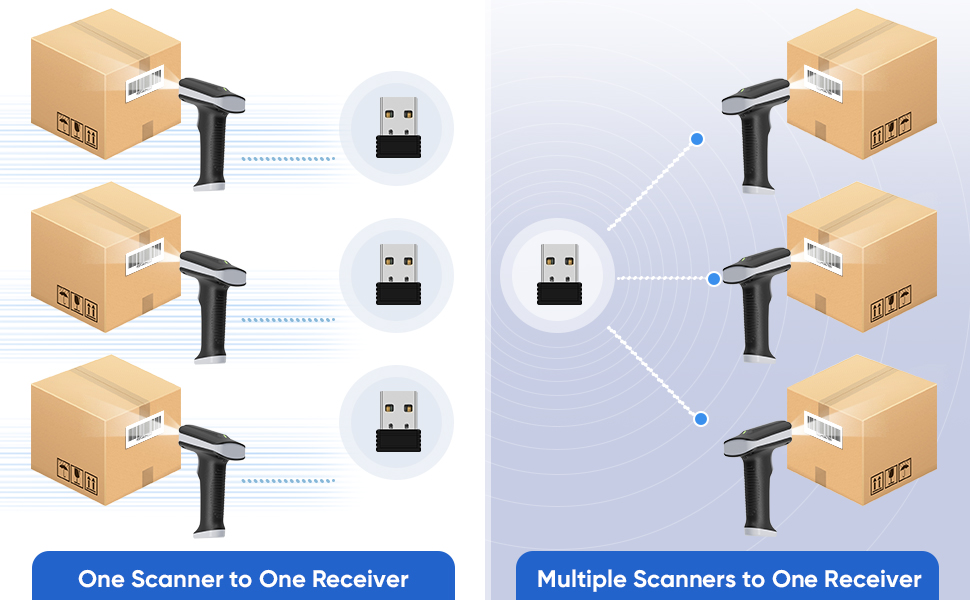 One Scanner to One Receiver

Multiple Scanners to One Receiver