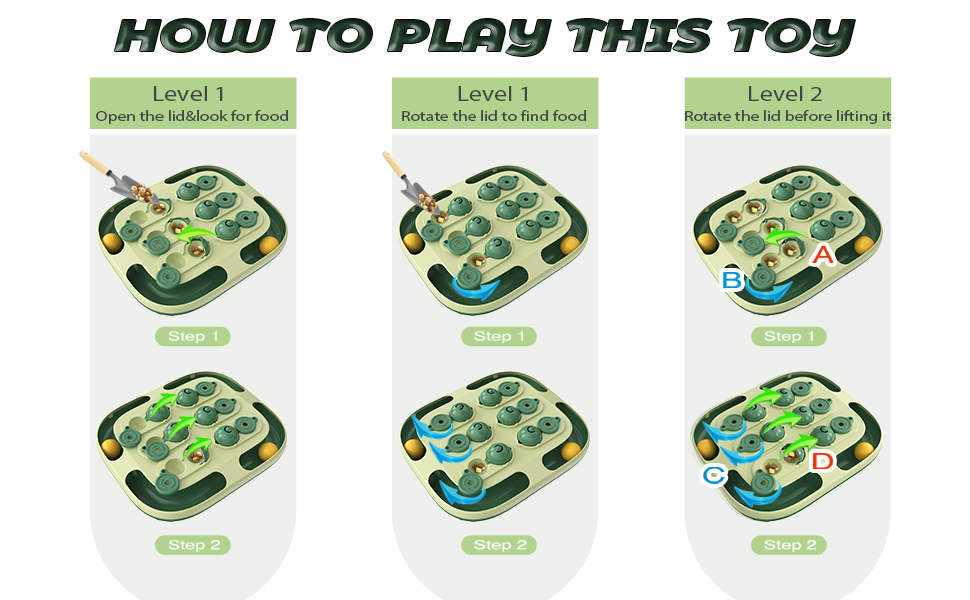 HOW TO PLAY THIS TOY

Level 1
Open the lid&look for food

Step 1

Step 2

Level 1
Rotate the lid to find food

Step 1

Step 2

Level 2
Rotate the lid before lifting it

A
B

Step 1

C
D

Step 2