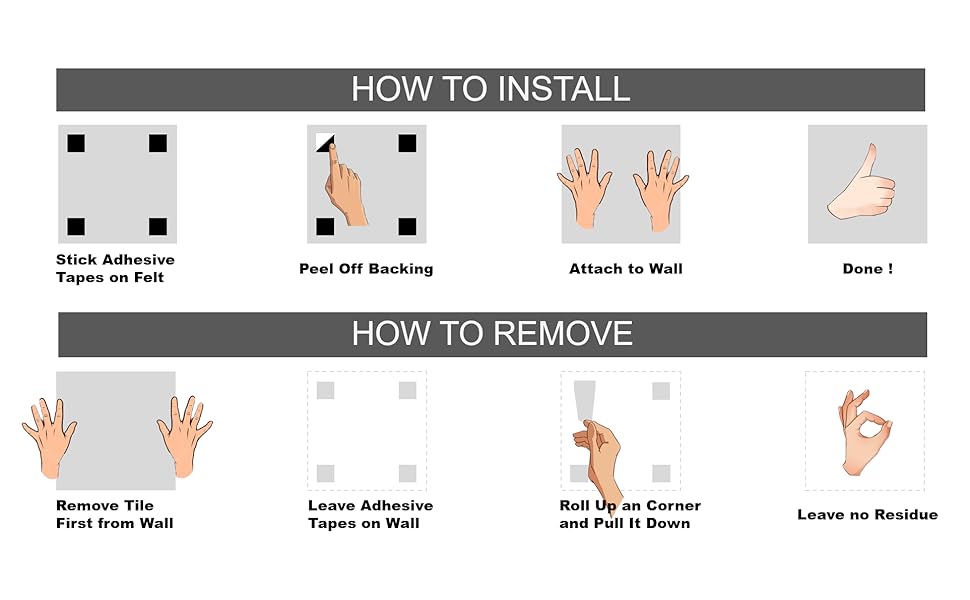 HOW TO INSTALL

Stick Adhesive Tapes on Felt

Peel Off Backing

Attach to Wall

Done !

HOW TO REMOVE

Remove Tile First from Wall

Leave Adhesive Tapes on Wall

Roll Up an Corner and Pull It Down

Leave no Residue