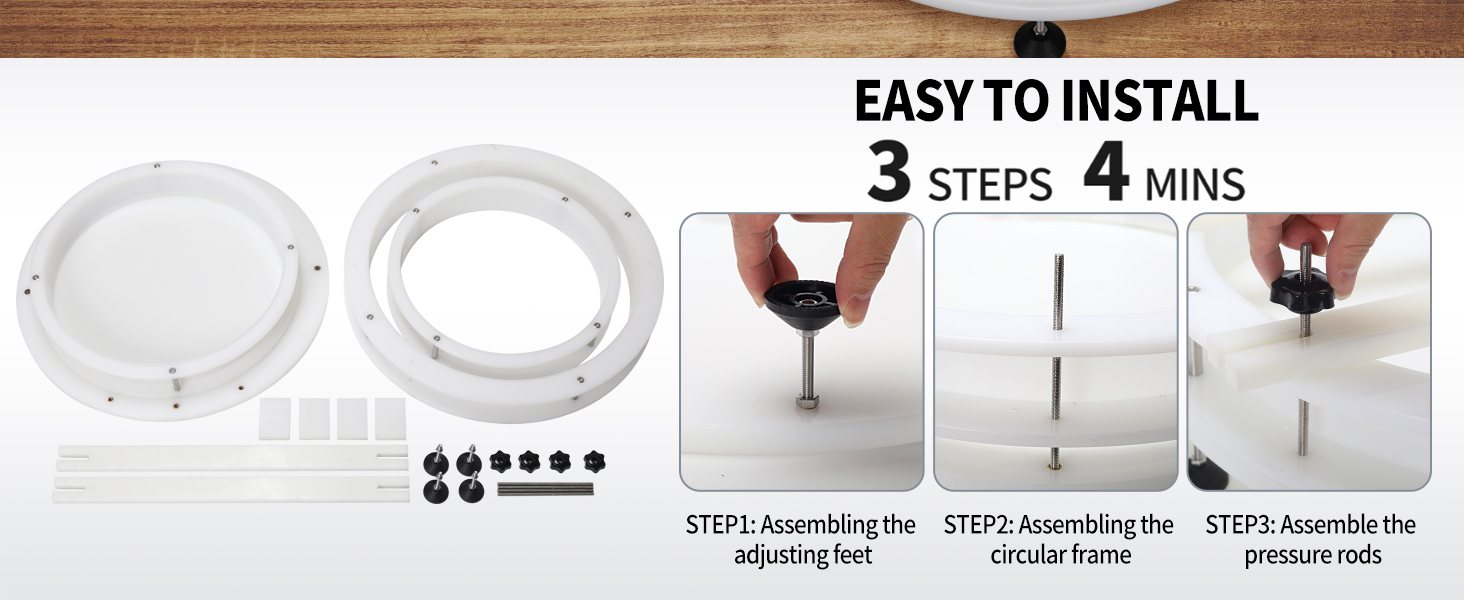 EASY TO INSTALL

3 STEPS 4 MINS

STEP1: Assembling the adjusting feet

STEP2: Assembling the circular frame

STEP3: Assemble the pressure rods