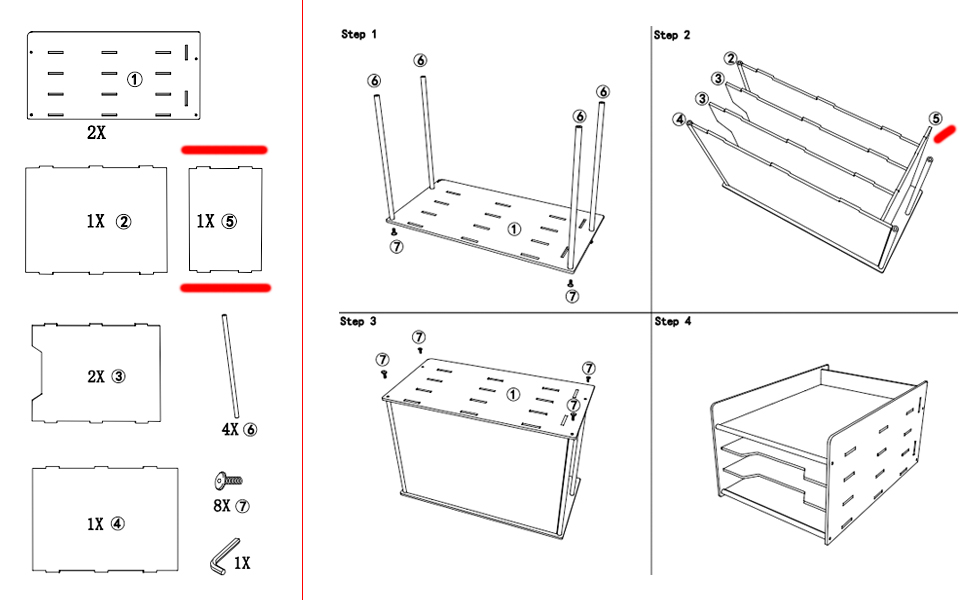 ①
2X

1X ②

1X ⑤

2X ③

4X ⑥

8X ⑦

1X ④

1X

Step 1
⑥ ⑥ ⑥ ⑥
①
⑦ ⑦

Step 2
② ③ ③ ④ ⑤

Step 3
⑦ ⑦ ⑦ ⑦
①

Step 4