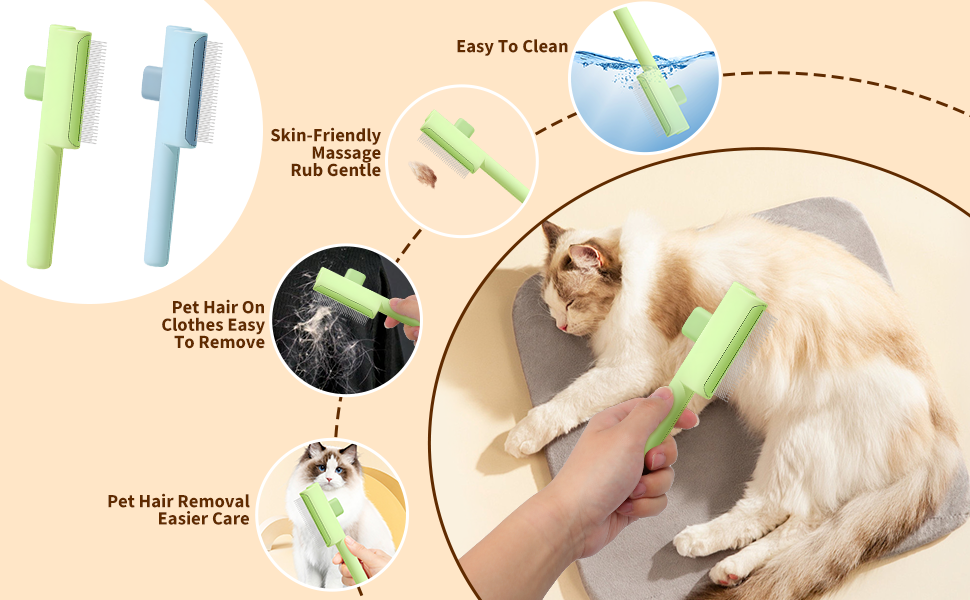 Easy To Clean

Skin-Friendly
Massage
Rub Gentle

Pet Hair On
Clothes Easy
To Remove

Pet Hair Removal
Easier Care