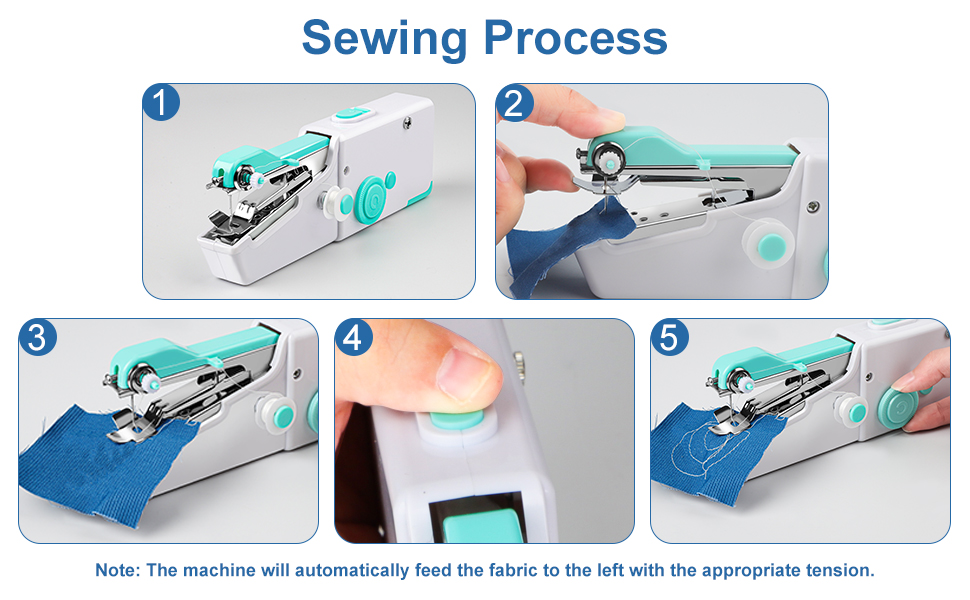 Sewing Process

1

2

3

4

5

Note: The machine will automatically feed the fabric to the left with the appropriate tension.