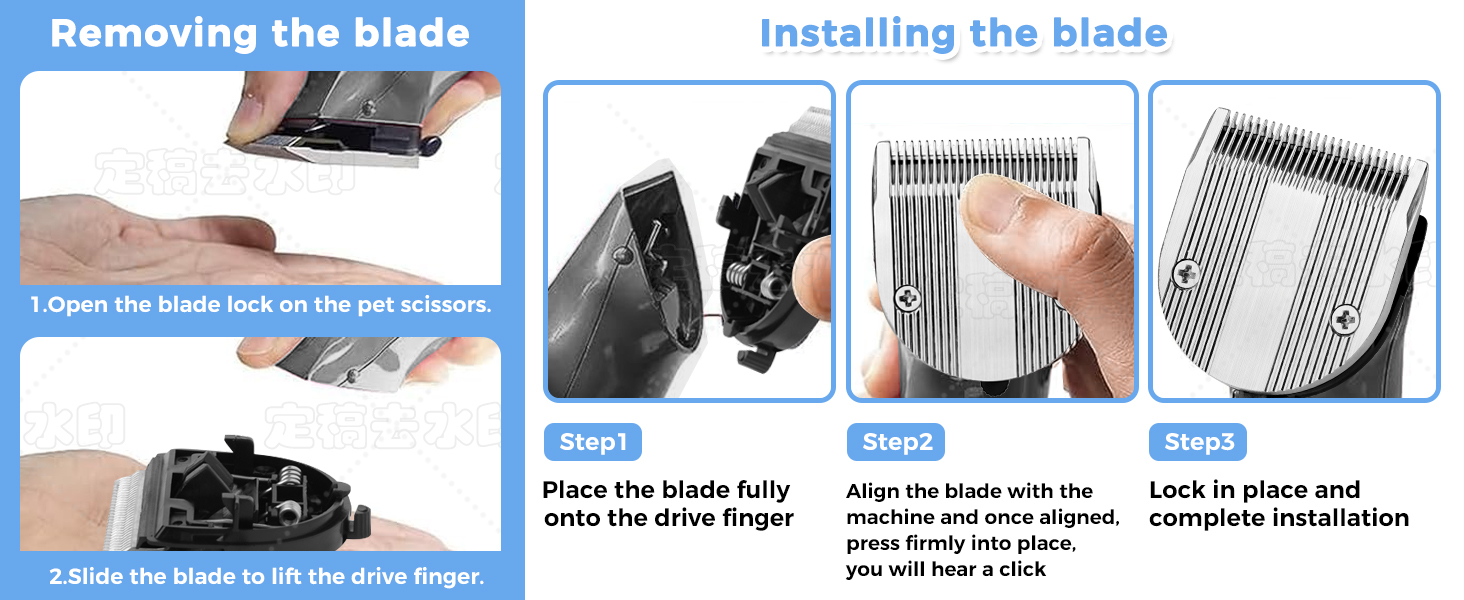 Removing the blade

定稿去水印

1.Open the blade lock on the pet scissors.

水印 定稿去水印

2.Slide the blade to lift the drive finger.

Installing the blade

Step1

Place the blade fully onto the drive finger

Step2

Align the blade with the machine and once aligned, press firmly into place, you will hear a click

Step3

Lock in place and complete installation