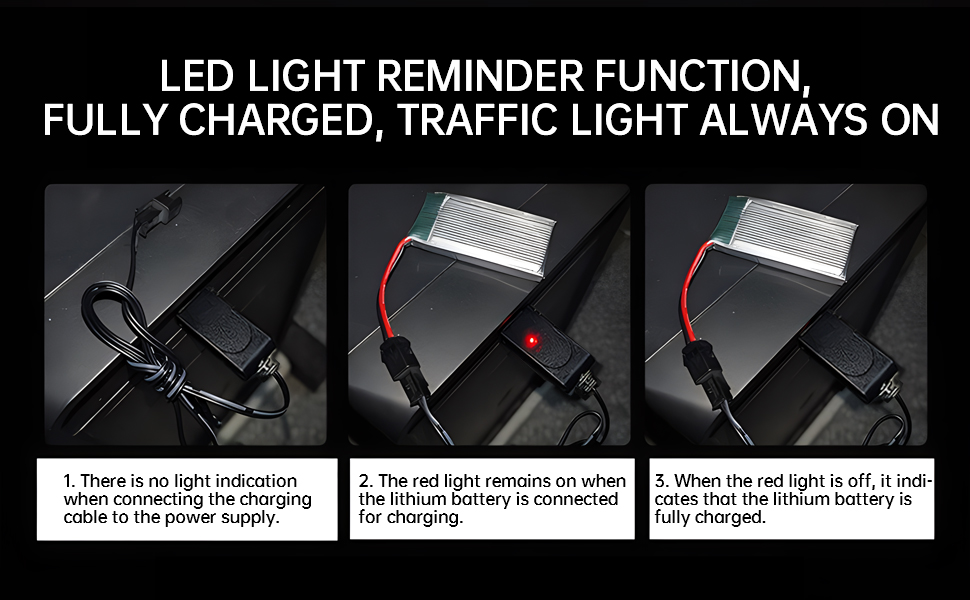 LED LIGHT REMINDER FUNCTION,
FULLY CHARGED, TRAFFIC LIGHT ALWAYS ON

1. There is no light indication when connecting the charging cable to the power supply.

2. The red light remains on when the lithium battery is connected for charging.

3. When the red light is off, it indicates that the lithium battery is fully charged.