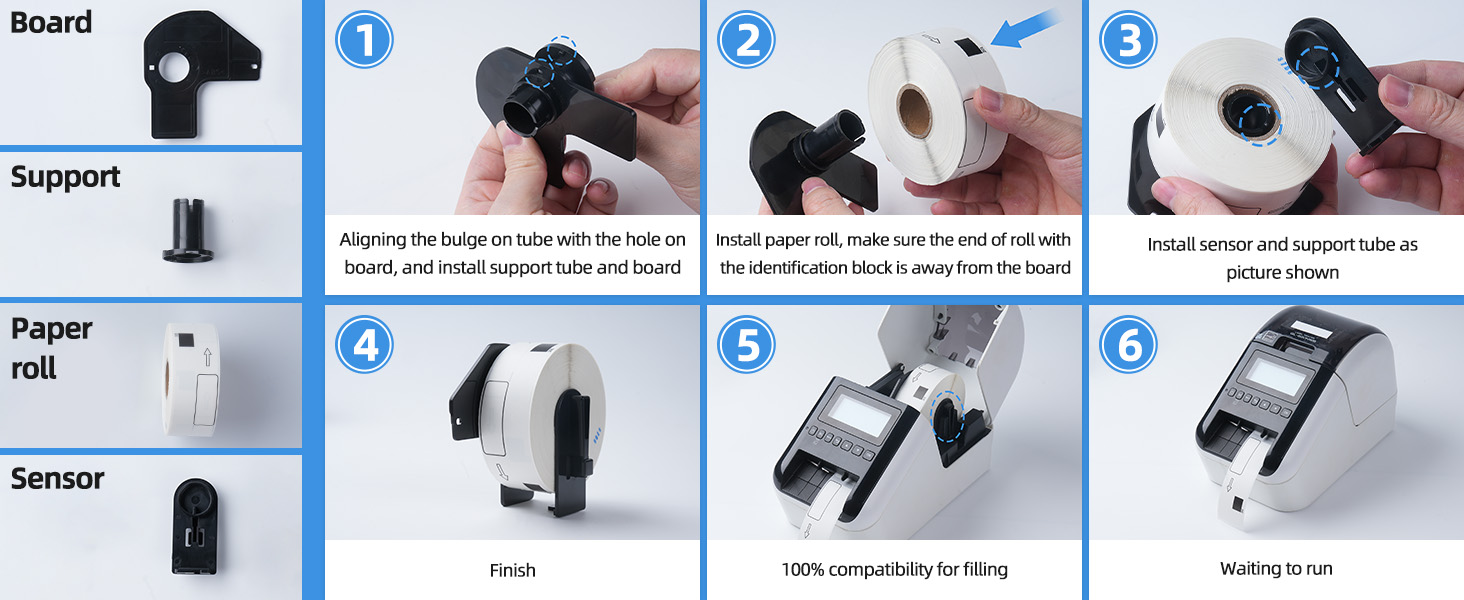 Board

Support

Paper roll

Sensor

1

Aligning the bulge on tube with the hole on board, and install support tube and board

2

Install paper roll, make sure the end of roll with the identification block is away from the board

3

Install sensor and support tube as picture shown

4

Finish

5

100% compatibility for filling

6

Waiting to run