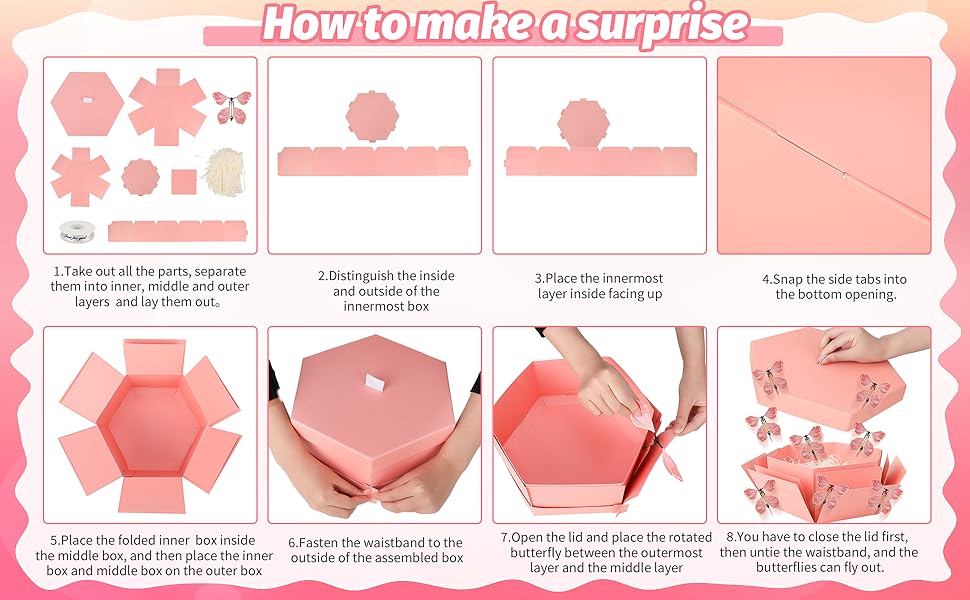 How to make a surprise

1.Take out all the parts, separate them into inner, middle and outer layers and lay them out。

2.Distinguish the inside and outside of the innermost box

3.Place the innermost layer inside facing up

4.Snap the side tabs into the bottom opening.

5.Place the folded inner box inside the middle box, and then place the inner box and middle box on the outer box

6.Fasten the waistband to the outside of the assembled box

7.Open the lid and place the rotated butterfly between the outermost layer and the middle layer

8.You have to close the lid first, then untie the waistband, and the butterflies can fly out.