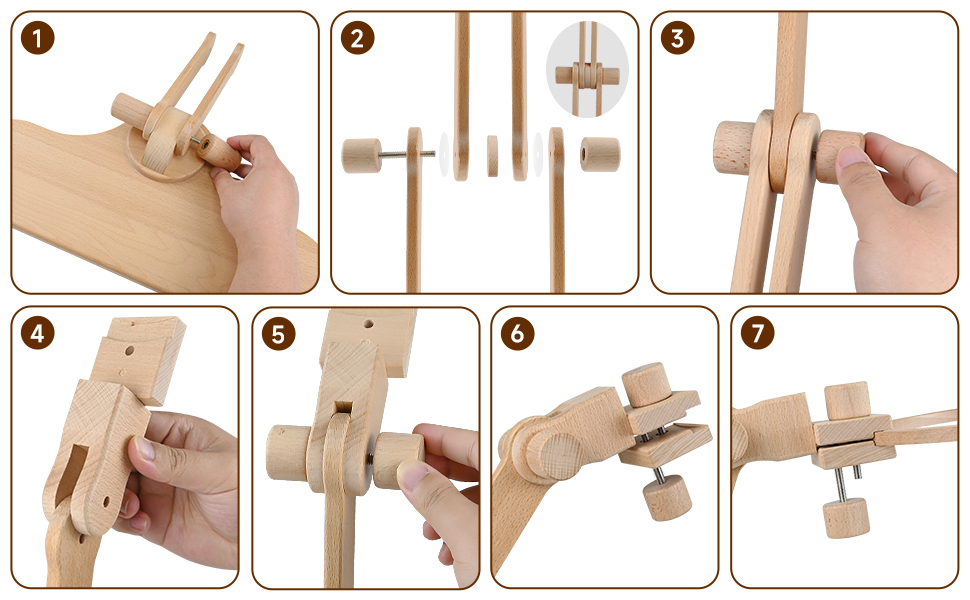 1

2

3

4

5

6

7