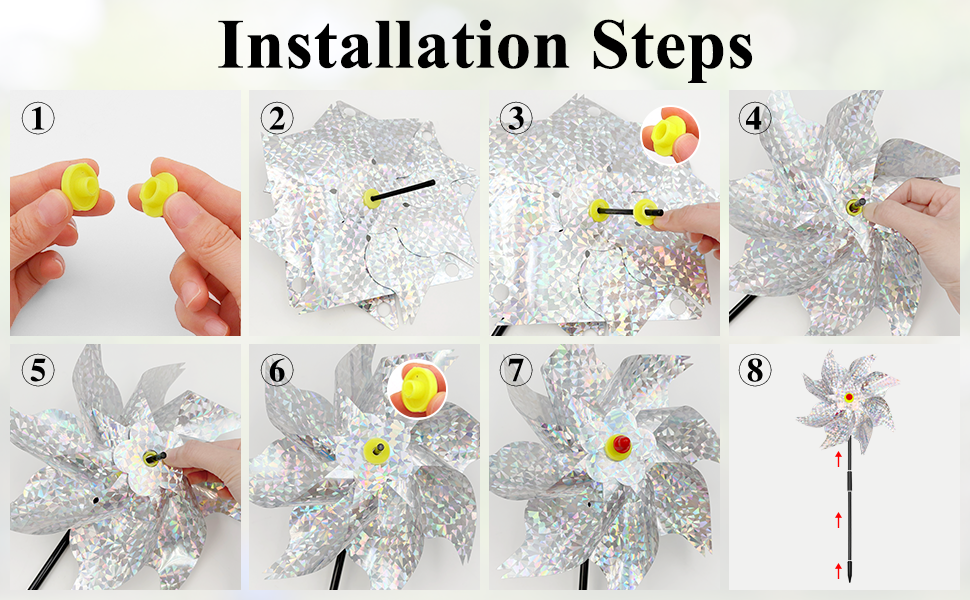 Installation Steps

①

②

③

④

⑤

⑥

⑦

⑧