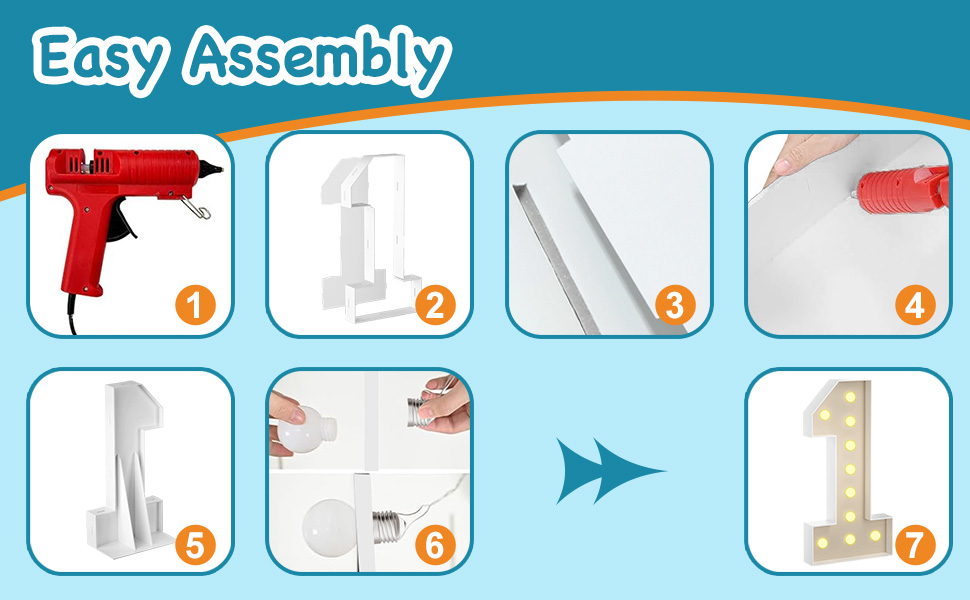 Easy Assembly

1

2

3

4

5

6

7