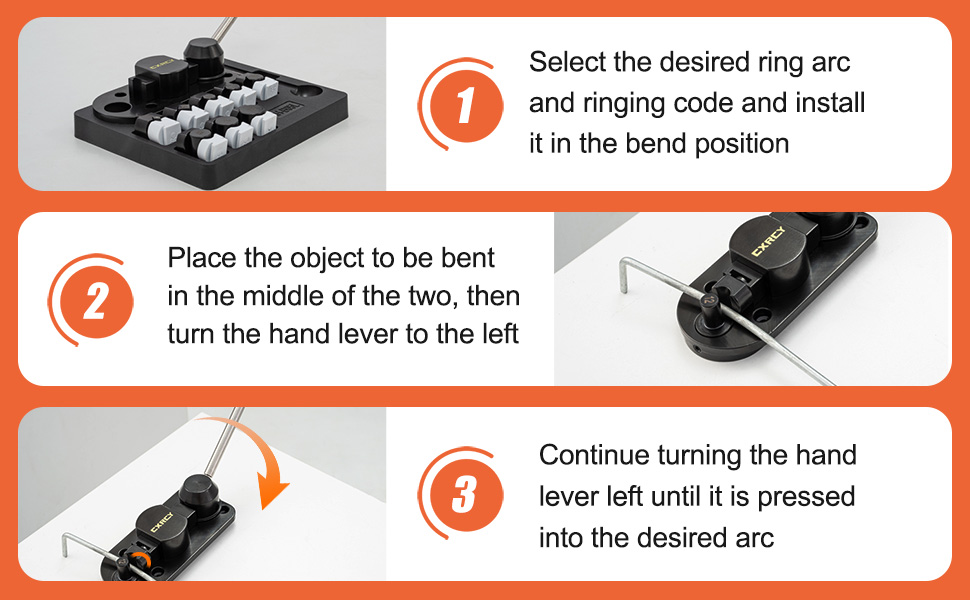 CXRCY

1

Select the desired ring arc and ringing code and install it in the bend position

2

Place the object to be bent in the middle of the two, then turn the hand lever to the left

CXRCY

CXRCY

3

Continue turning the hand lever left until it is pressed into the desired arc