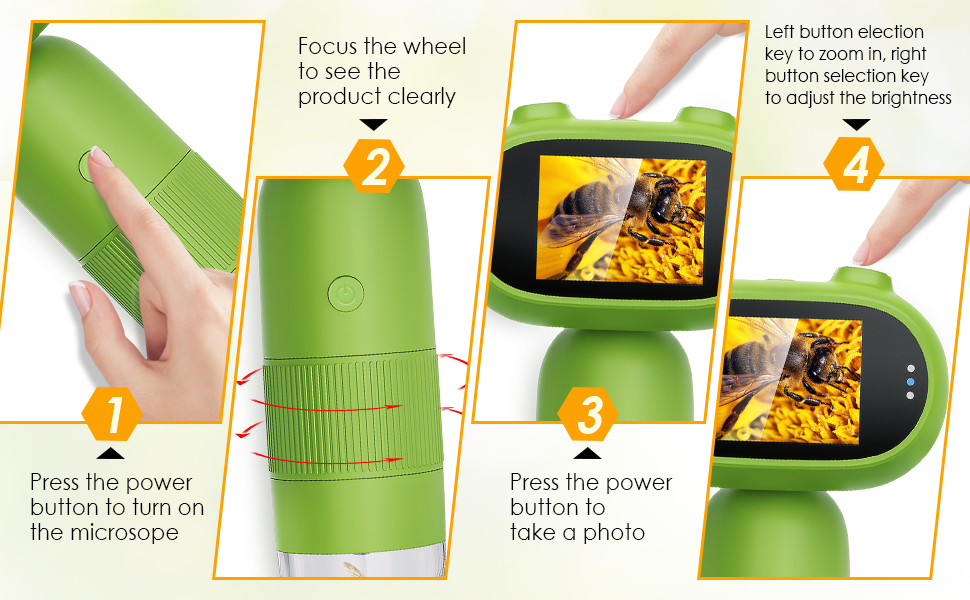 1
Press the power button to turn on the microsope

Focus the wheel to see the product clearly
2

3
Press the power button to take a photo

Left button election key to zoom in, right button selection key to adjust the brightness
4