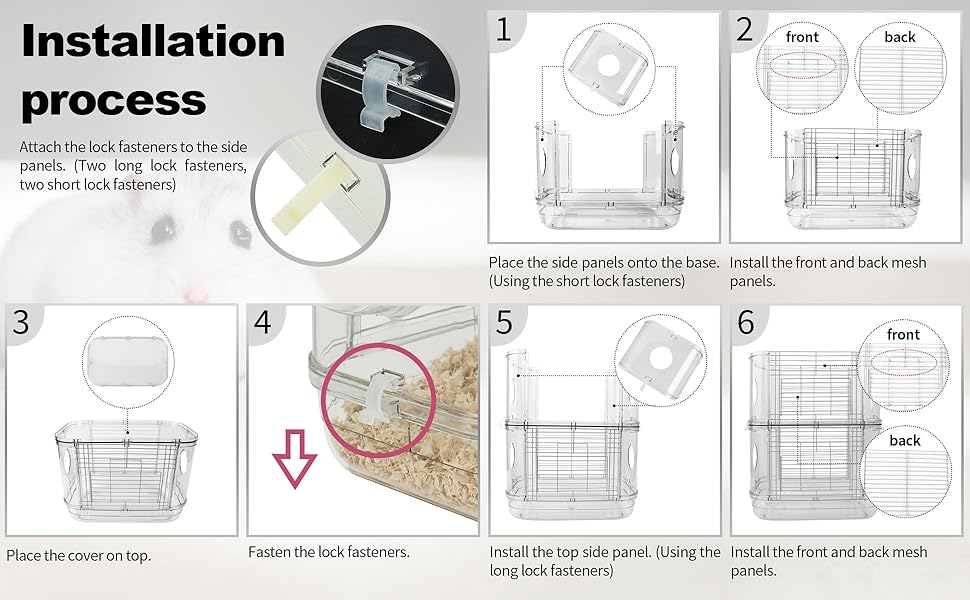 Installation process

Attach the lock fasteners to the side panels. (Two long lock fasteners, two short lock fasteners)

1

Place the side panels onto the base. (Using the short lock fasteners)

2

front

back

Install the front and back mesh panels.

3

Place the cover on top.

4

Fasten the lock fasteners.

5

Install the top side panel. (Using the long lock fasteners)

6

front

back

Install the front and back mesh panels.