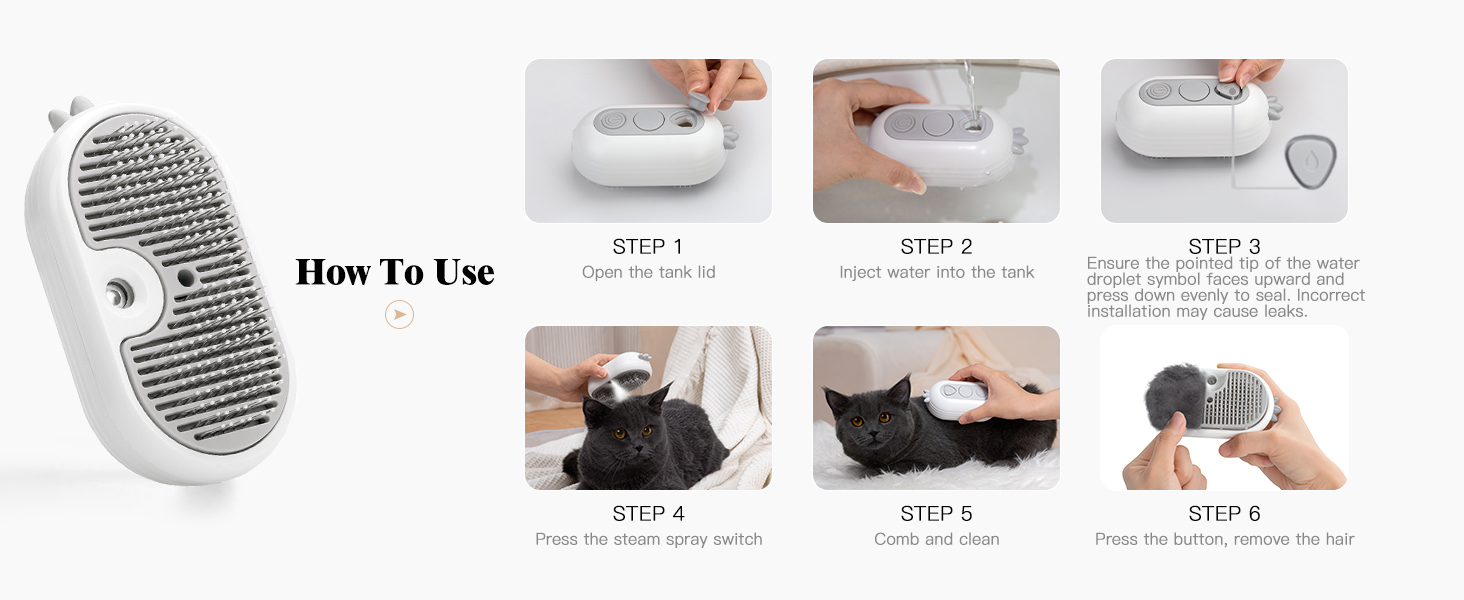 How To Use

STEP 1
Open the tank lid

STEP 2
Inject water into the tank

STEP 3
Ensure the pointed tip of the water droplet symbol faces upward and press down evenly to seal. Incorrect installation may cause leaks.

STEP 4
Press the steam spray switch

STEP 5
Comb and clean

STEP 6
Press the button, remove the hair