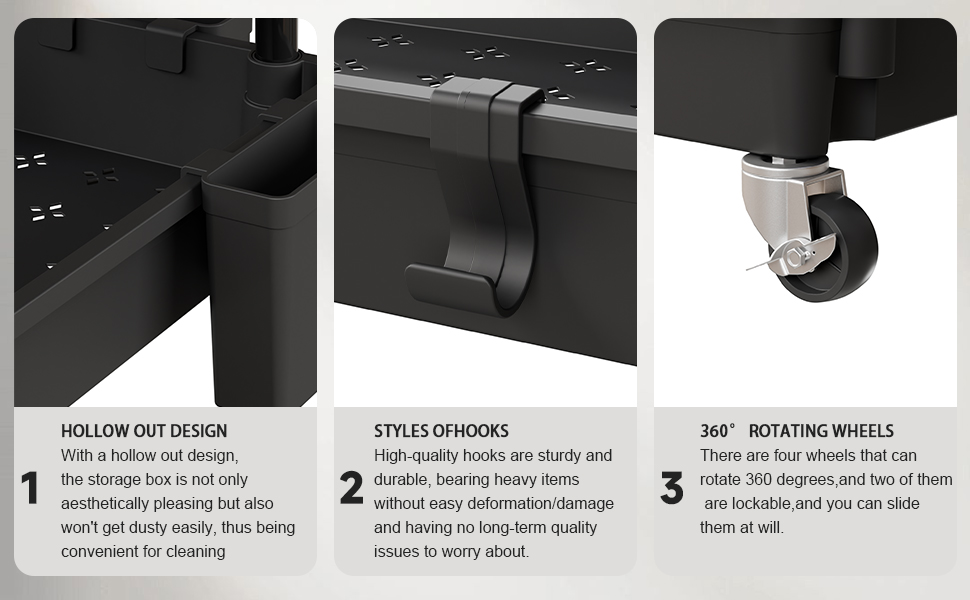 1

HOLLOW OUT DESIGN

With a hollow out design, the storage box is not only aesthetically pleasing but also won't get dusty easily, thus being convenient for cleaning

2

STYLES OFHOOKS

High-quality hooks are sturdy and durable, bearing heavy items without easy deformation/damage and having no long-term quality issues to worry about.

3

360° ROTATING WHEELS

There are four wheels that can rotate 360 degrees,and two of them are lockable,and you can slide them at will.