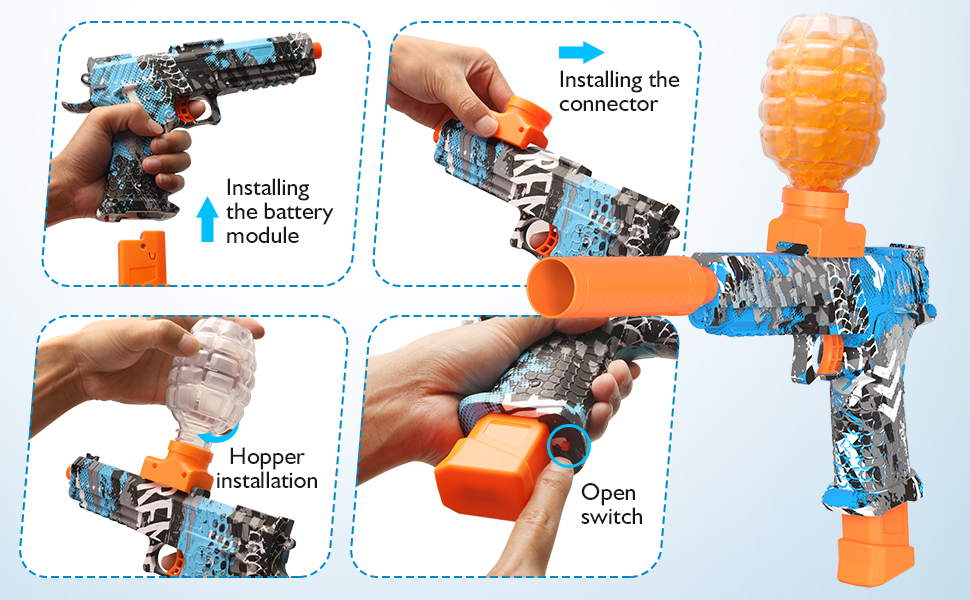 Installing the battery module

Installing the connector

Hopper installation

Open switch