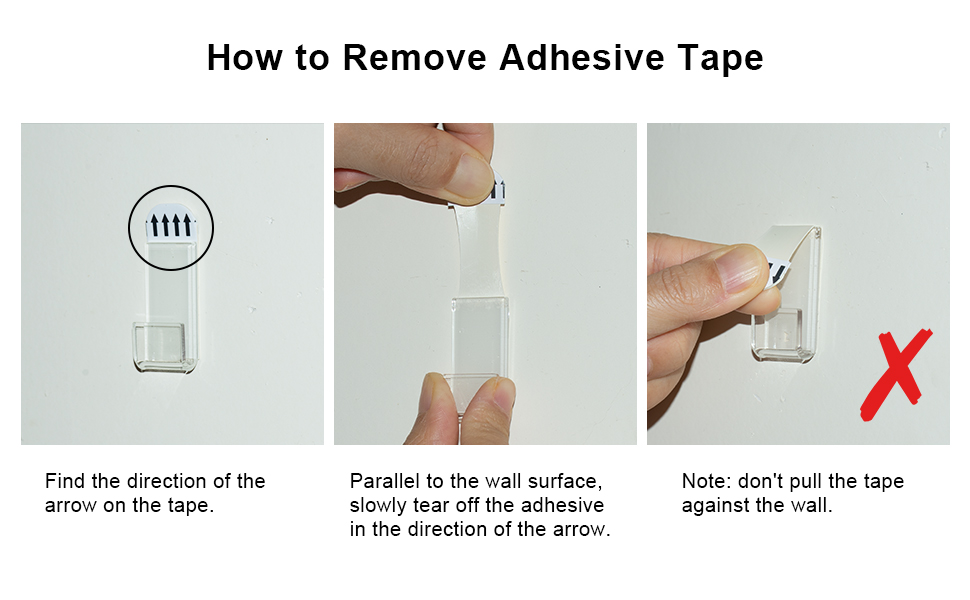 How to Remove Adhesive Tape

Find the direction of the arrow on the tape.

Parallel to the wall surface, slowly tear off the adhesive in the direction of the arrow.

Note: don't pull the tape against the wall.