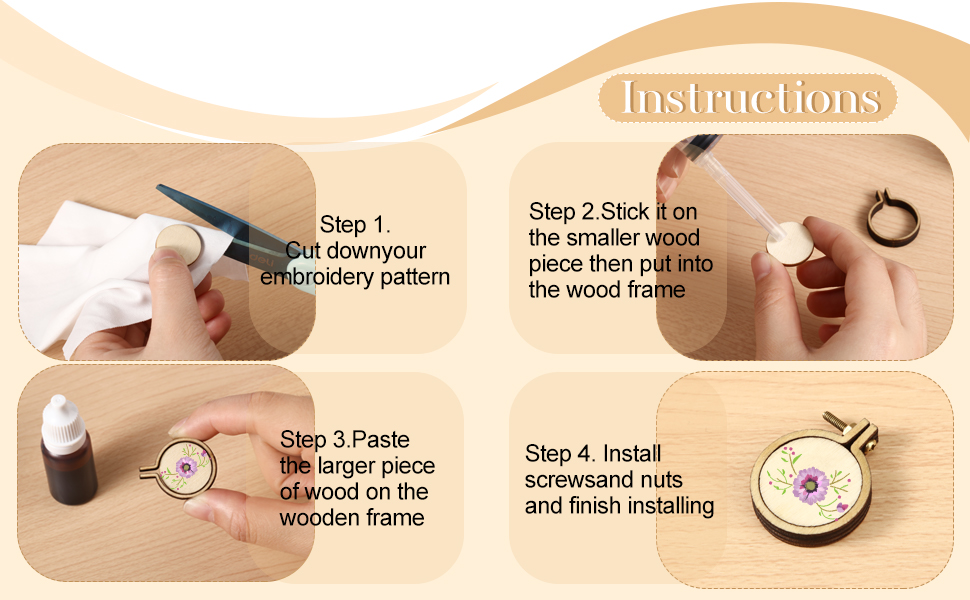 Instructions

Step 1.
Cut downyour embroidery pattern

Step 2.Stick it on the smaller wood piece then put into the wood frame

Step 3.Paste the larger piece of wood on the wooden frame

Step 4. Install screwsand nuts and finish installing