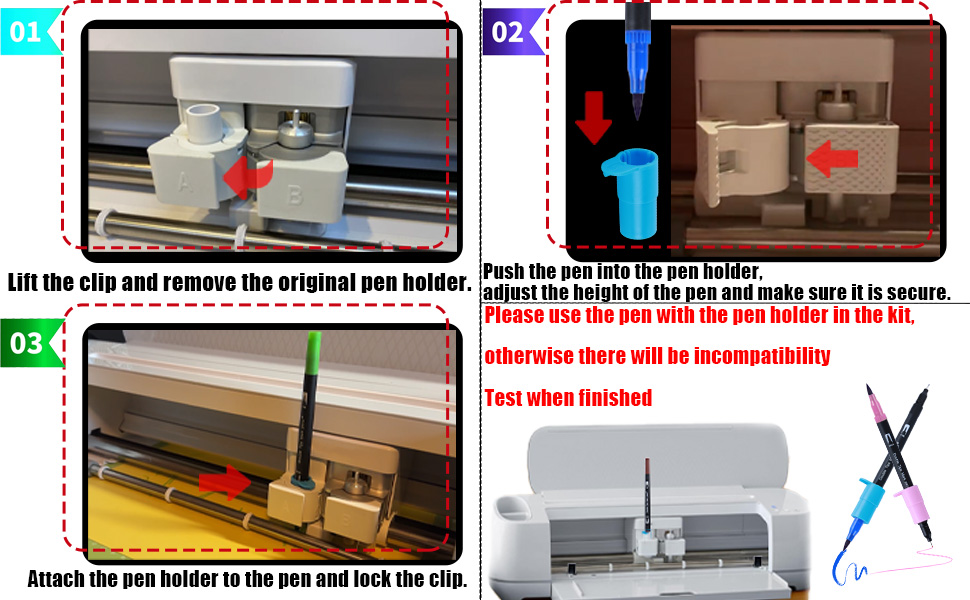 01

A

B

Lift the clip and remove the original pen holder.

02

Push the pen into the pen holder, adjust the height of the pen and make sure it is secure.

03

Attach the pen holder to the pen and lock the clip.

Please use the pen with the pen holder in the kit,

otherwise there will be incompatibility

Test when finished