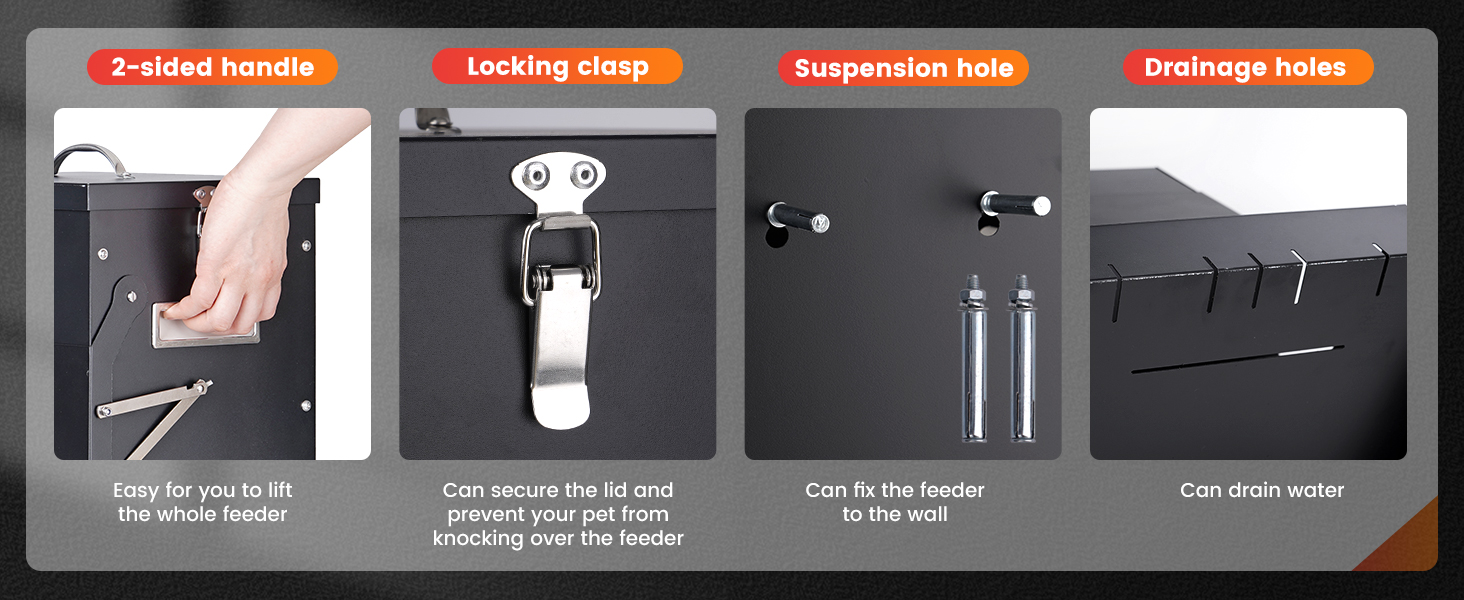 2-sided handle

Easy for you to lift the whole feeder

Locking clasp

Can secure the lid and prevent your pet from knocking over the feeder

Suspension hole

Can fix the feeder to the wall

Drainage holes

Can drain water