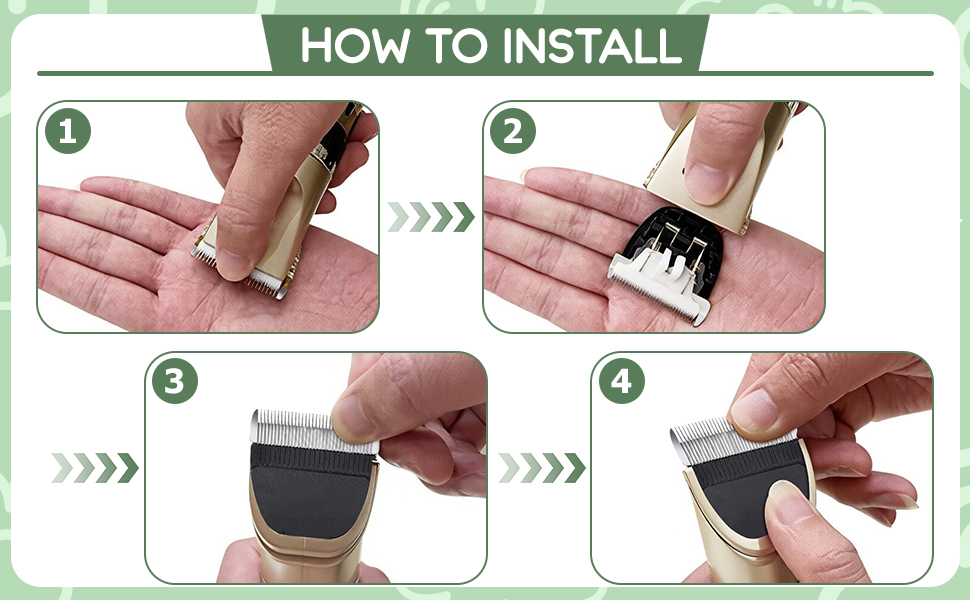 HOW TO INSTALL

1

2

3

4