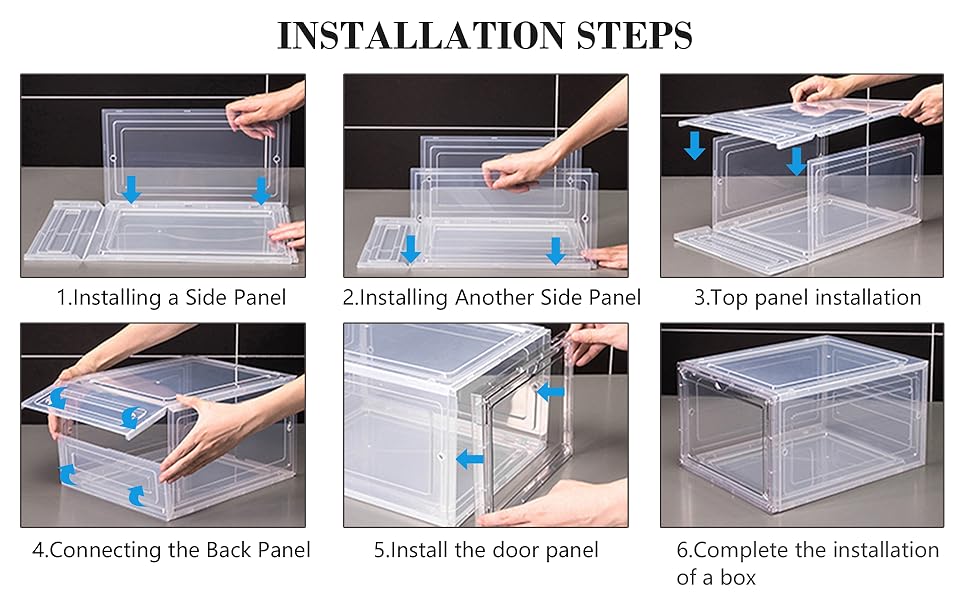 INSTALLATION STEPS

1.Installing a Side Panel

2.Installing Another Side Panel

3.Top panel installation

4.Connecting the Back Panel

5.Install the door panel

6.Complete the installation of a box