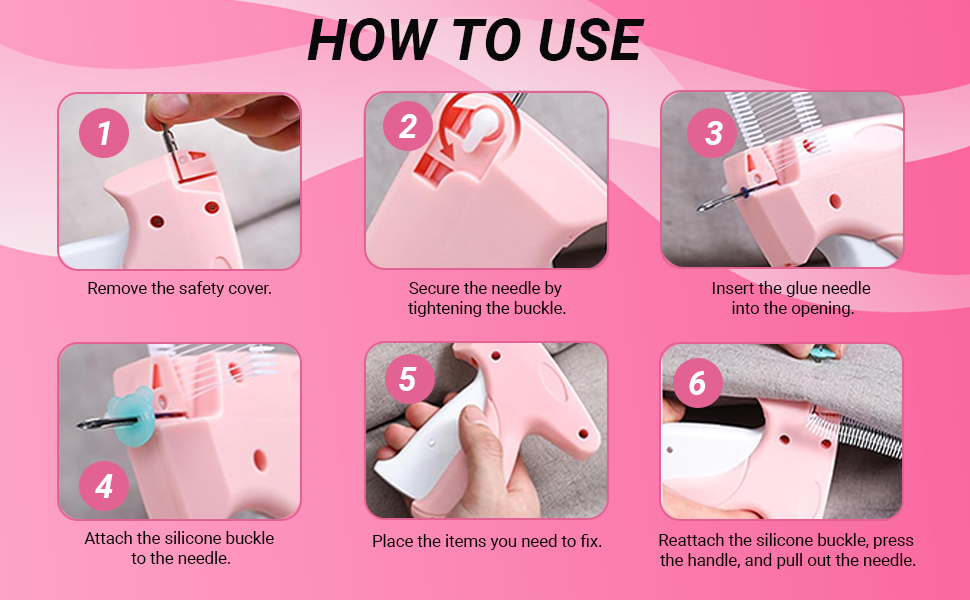 HOW TO USE

1
Remove the safety cover.

2
Secure the needle by tightening the buckle.

3
Insert the glue needle into the opening.

4
Attach the silicone buckle to the needle.

5
Place the items you need to fix.

6
Reattach the silicone buckle, press the handle, and pull out the needle.