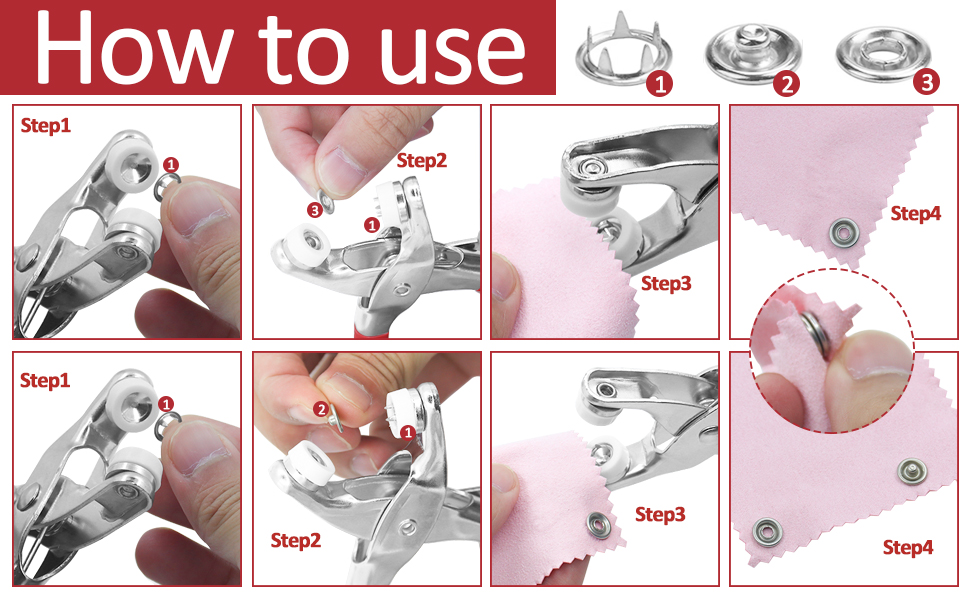 How to use

1 2 3

Step1
1

Step2
3
1

Step3

Step4

Step1
1

2
1
Step2

Step3

Step4