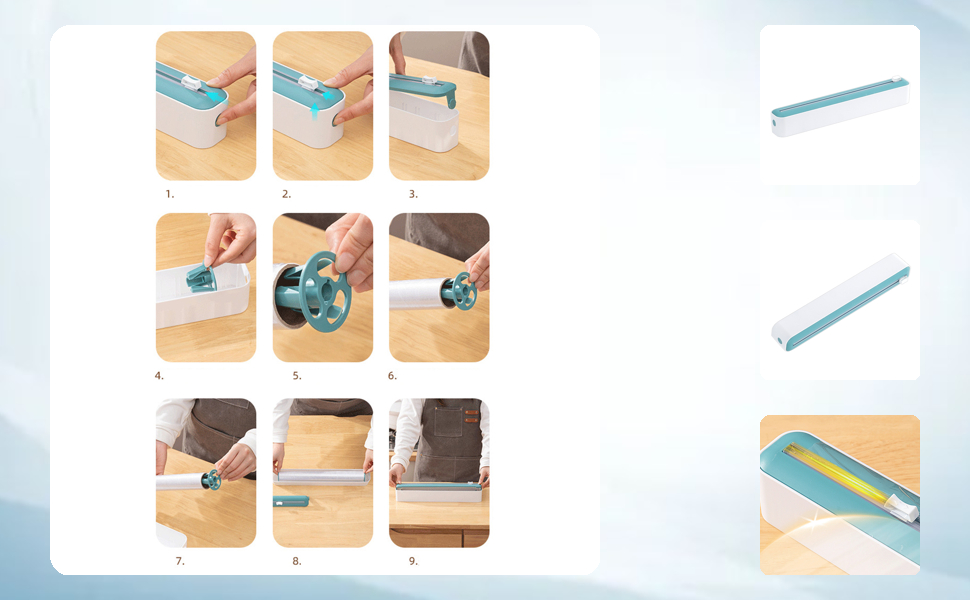 1.
2.
3.
4.
5.
6.
7.
8.
9.