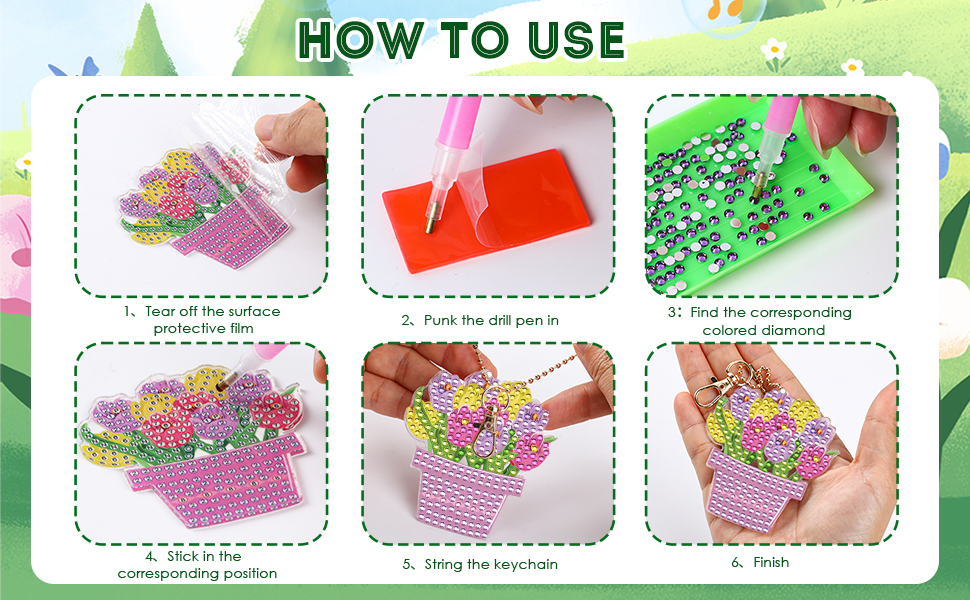 HOW TO USE

1、Tear off the surface protective film

2、Punk the drill pen in

3：Find the corresponding colored diamond

4、Stick in the corresponding position

5、String the keychain

6、Finish