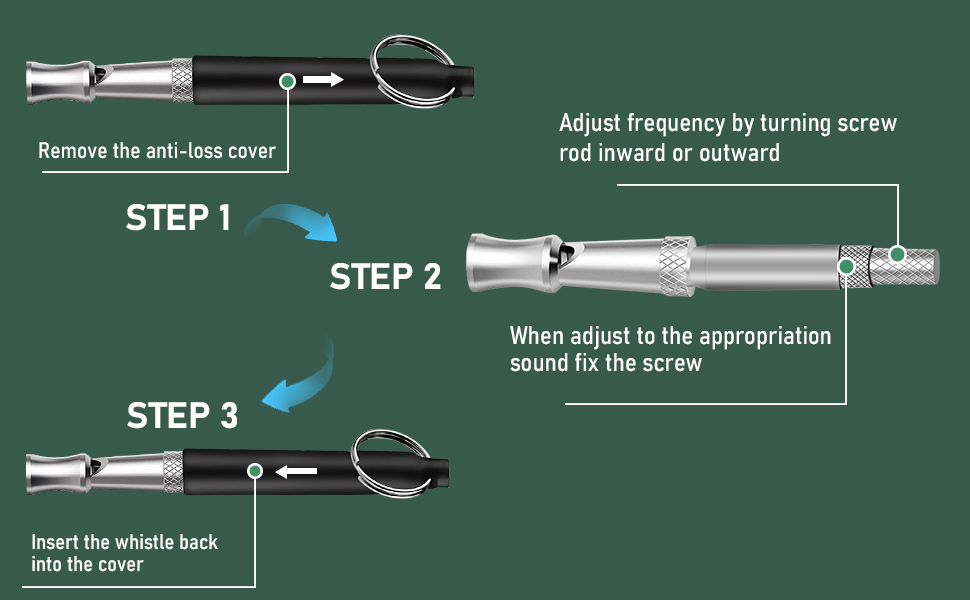 Remove the anti-loss cover

STEP 1

STEP 2

Adjust frequency by turning screw rod inward or outward

When adjust to the appropriation sound fix the screw

STEP 3

Insert the whistle back into the cover