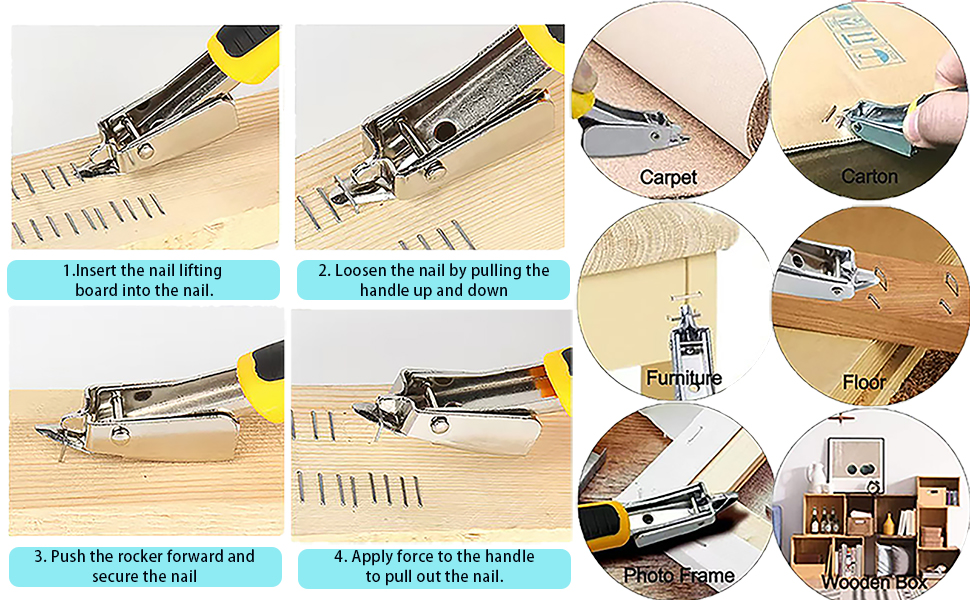 1.Insert the nail lifting board into the nail.

2. Loosen the nail by pulling the handle up and down

3. Push the rocker forward and secure the nail

4. Apply force to the handle to pull out the nail.

Carpet

Carton

Furniture

Floor

Photo Frame

Wooden Box