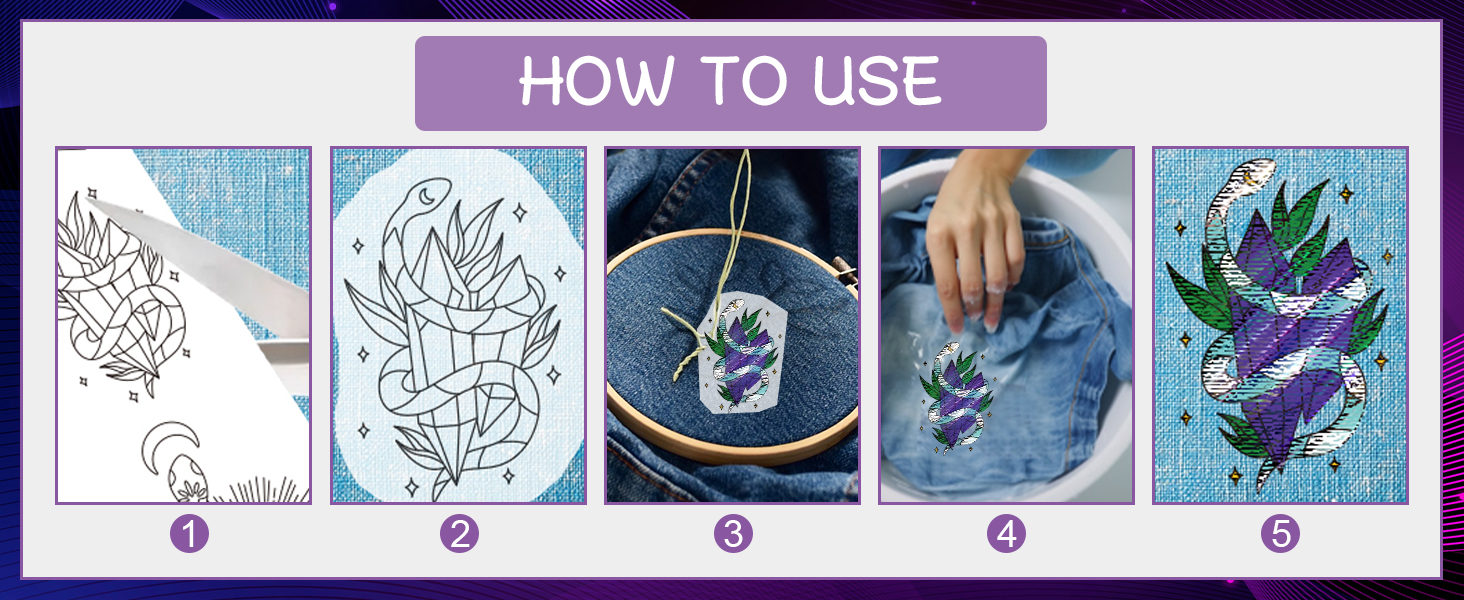 HOW TO USE

1

2

3

4

5