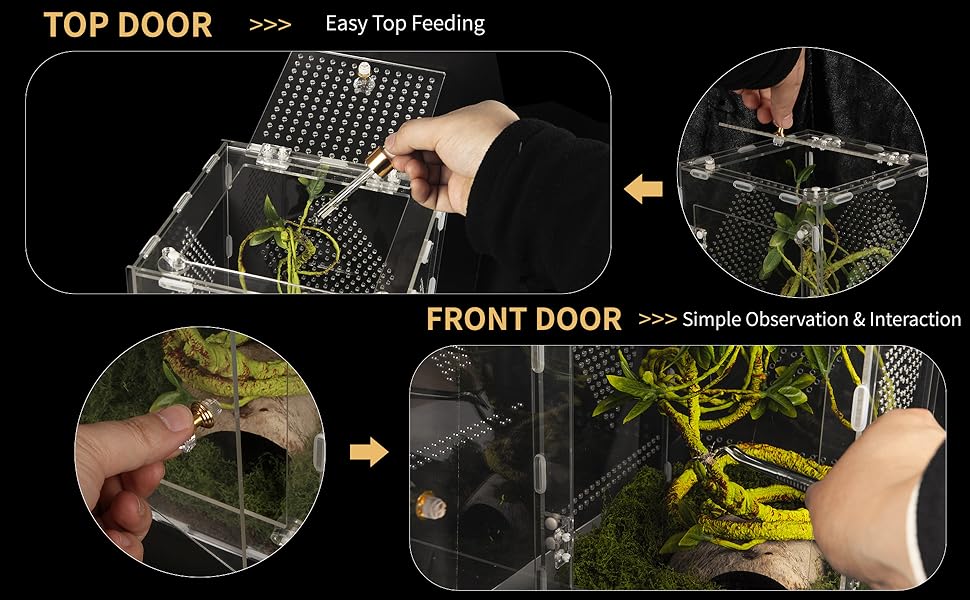 TOP DOOR >>> Easy Top Feeding

FRONT DOOR >>> Simple Observation & Interaction