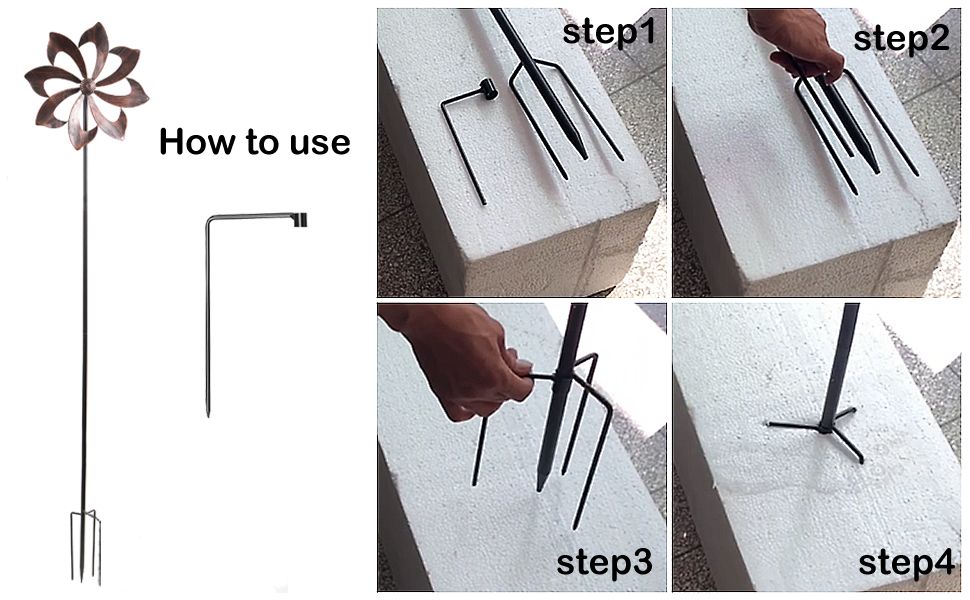 How to use

step1

step2

step3

step4