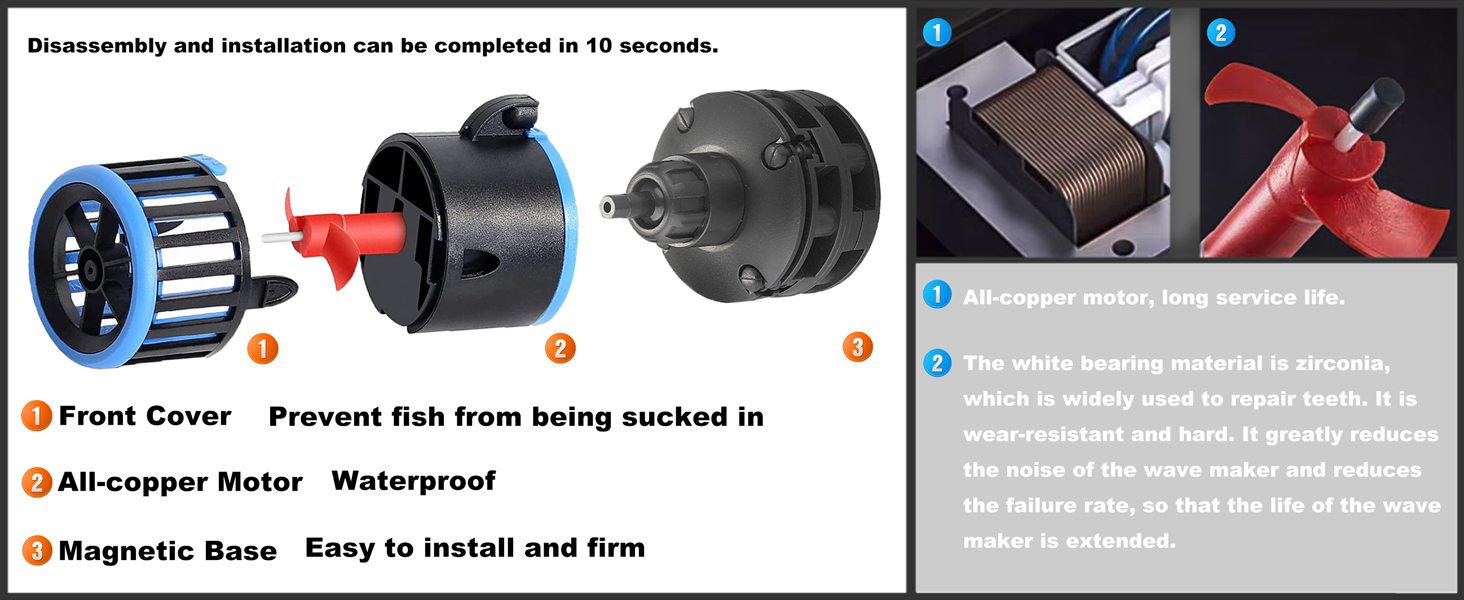 Disassembly and installation can be completed in 10 seconds.

1

2

3

1 Front Cover Prevent fish from being sucked in

2 All-copper Motor Waterproof

3 Magnetic Base Easy to install and firm

1

2

1 All-copper motor, long service life.

2 The white bearing material is zirconia, which is widely used to repair teeth. It is wear-resistant and hard. It greatly reduces the noise of the wave maker and reduces the failure rate, so that the life of the wave maker is extended.