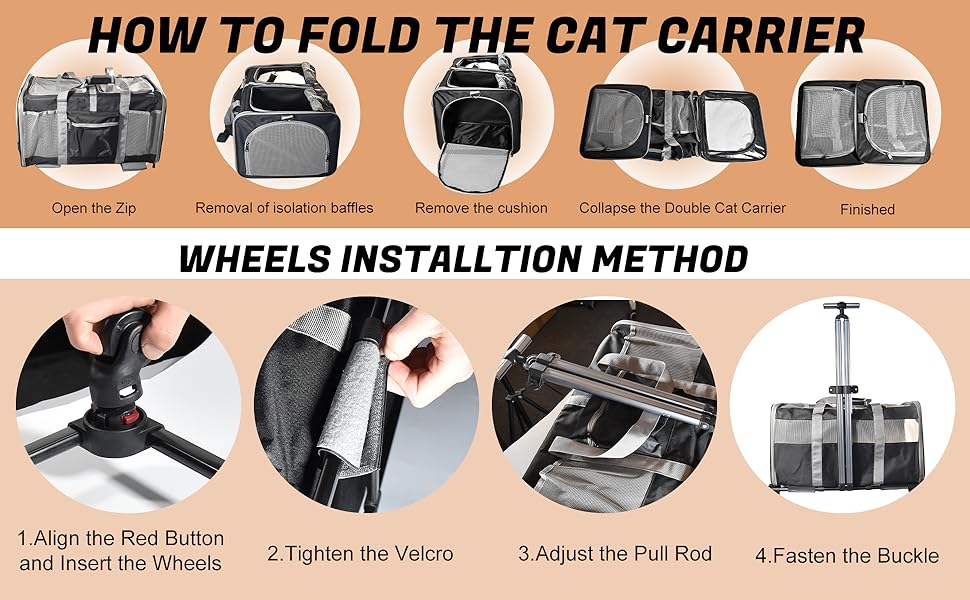 HOW TO FOLD THE CAT CARRIER

Open the Zip

Removal of isolation baffles

Remove the cushion

Collapse the Double Cat Carrier

Finished

WHEELS INSTALLTION METHOD

1.Align the Red Button and Insert the Wheels

2.Tighten the Velcro

3.Adjust the Pull Rod

4.Fasten the Buckle