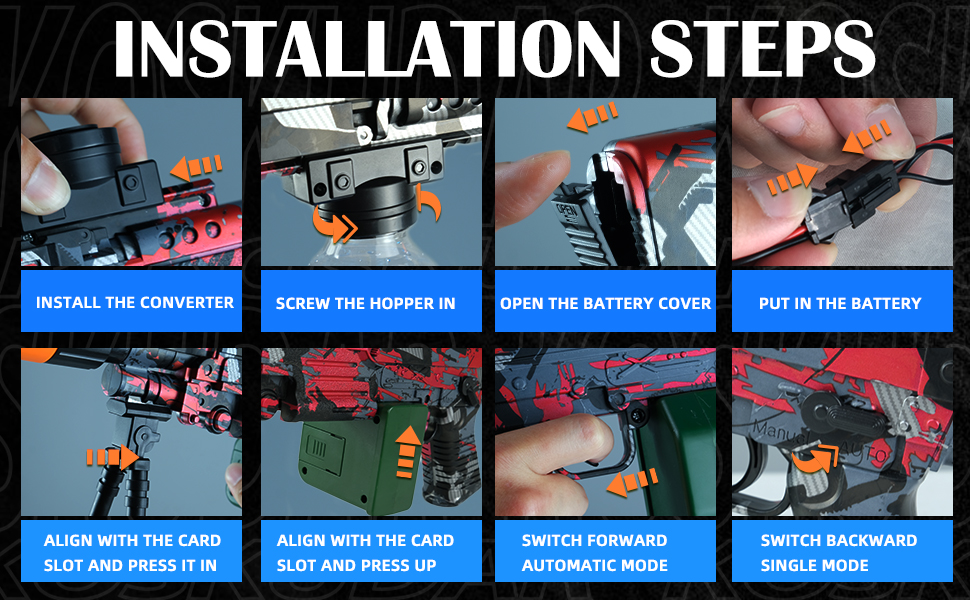 INSTALLATION STEPS

INSTALL THE CONVERTER

SCREW THE HOPPER IN

OPEN THE BATTERY COVER

PUT IN THE BATTERY

ALIGN WITH THE CARD SLOT AND PRESS IT IN

ALIGN WITH THE CARD SLOT AND PRESS UP

SWITCH FORWARD AUTOMATIC MODE

Manual

SWITCH BACKWARD SINGLE MODE