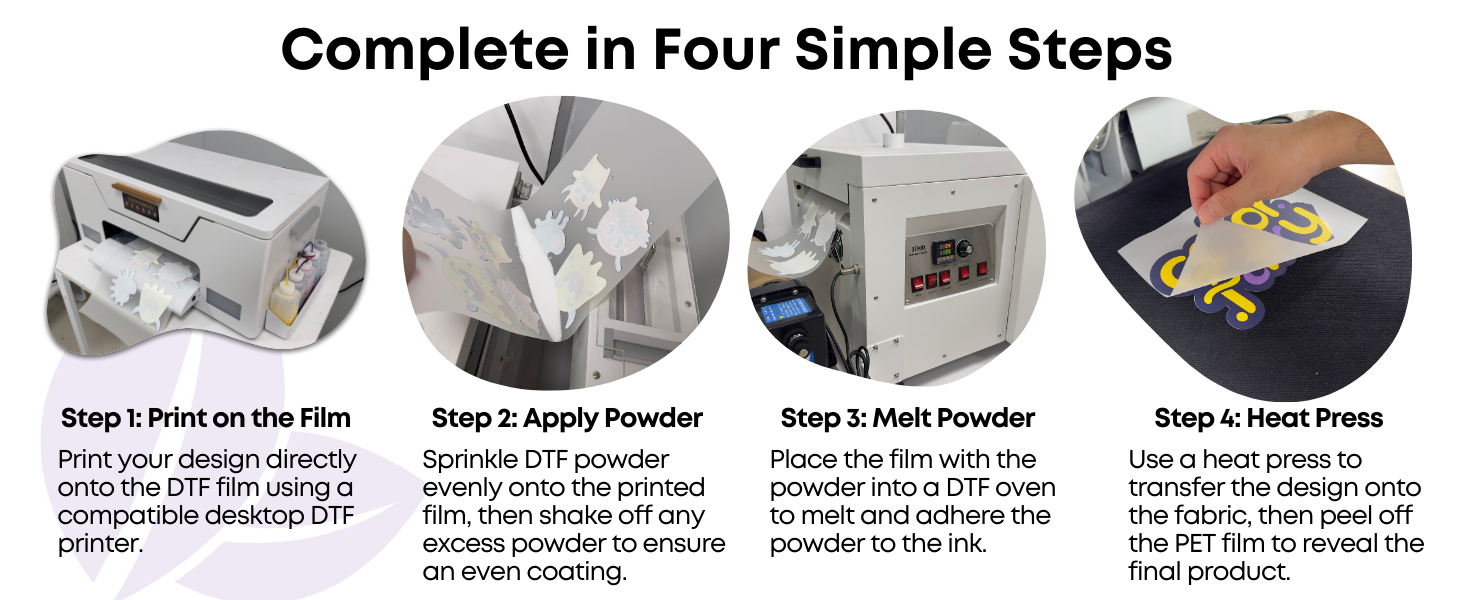 Complete in Four Simple Steps

Step 1: Print on the Film

Print your design directly onto the DTF film using a compatible desktop DTF printer.

Step 2: Apply Powder

Sprinkle DTF powder evenly onto the printed film, then shake off any excess powder to ensure an even coating.

Step 3: Melt Powder

Place the film with the powder into a DTF oven to melt and adhere the powder to the ink.

Step 4: Heat Press

Use a heat press to transfer the design onto the fabric, then peel off the PET film to reveal the final product.