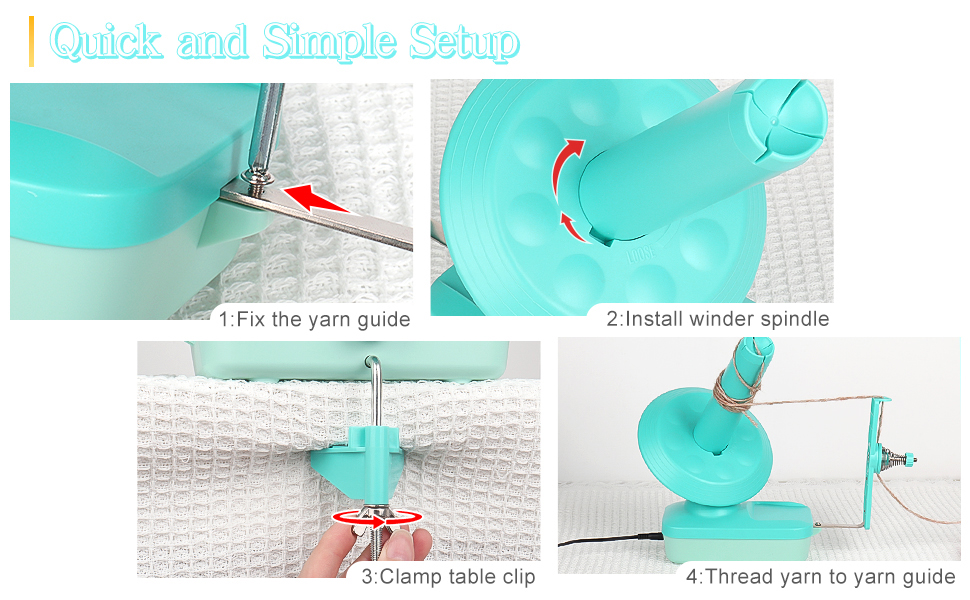 Quick and Simple Setup

1:Fix the yarn guide

LOOSE

2:Install winder spindle

3:Clamp table clip

4:Thread yarn to yarn guide