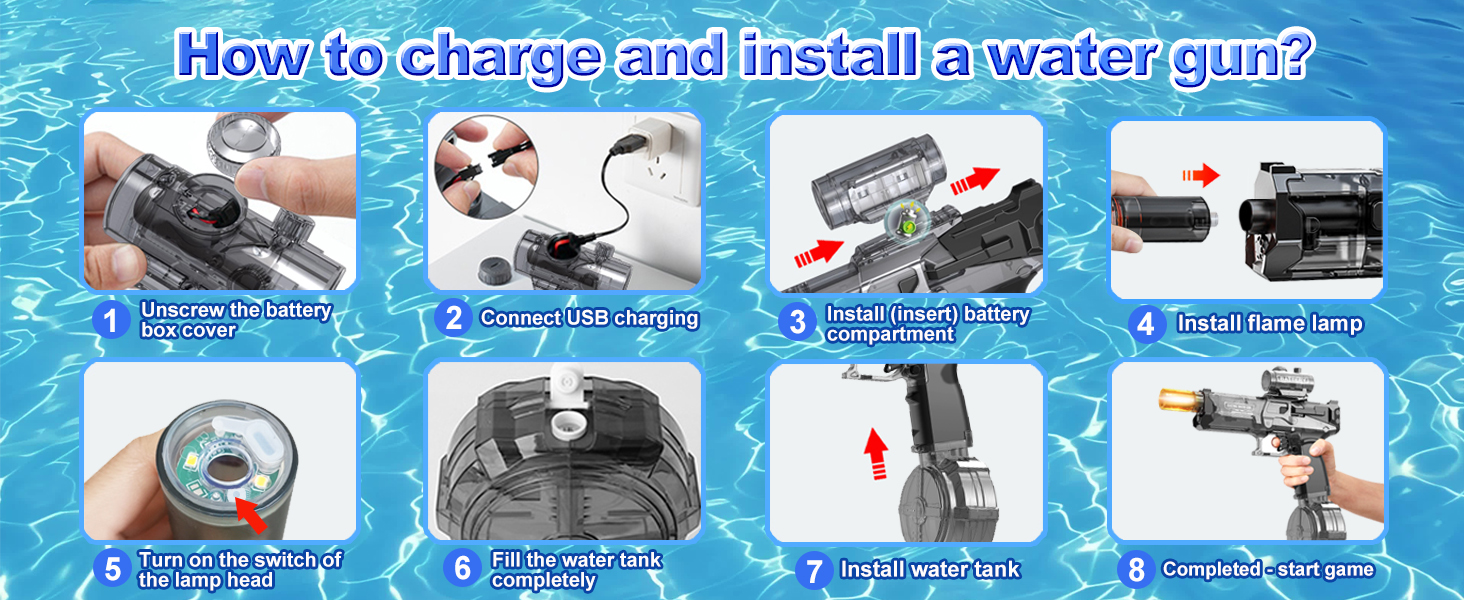 How to charge and install a water gun?

1 Unscrew the battery box cover

2 Connect USB charging

3 Install (insert) battery compartment

4 Install flame lamp

5 Turn on the switch of the lamp head

6 Fill the water tank completely

7 Install water tank

8 Completed - start game