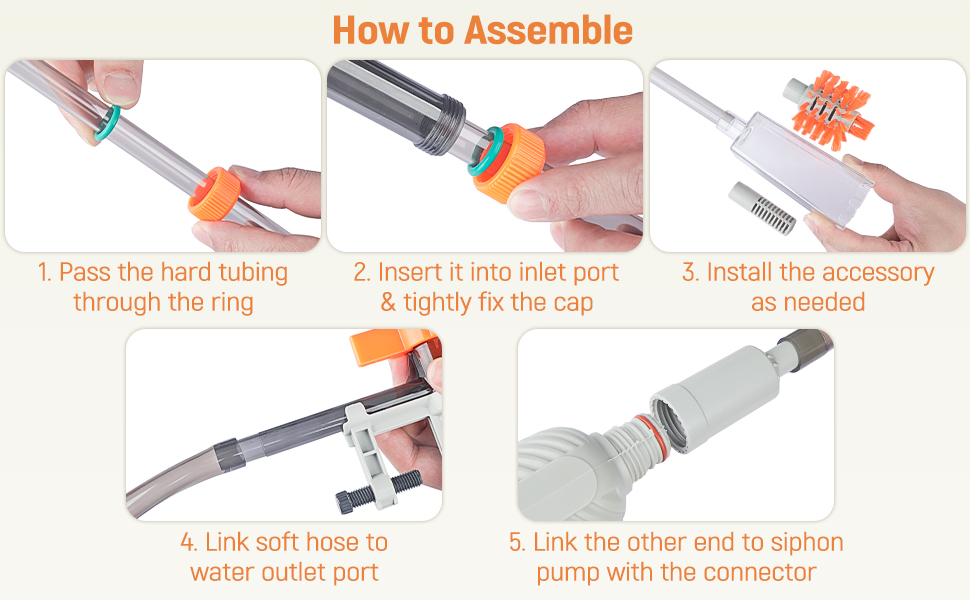 How to Assemble

1. Pass the hard tubing through the ring

2. Insert it into inlet port & tightly fix the cap

3. Install the accessory as needed

4. Link soft hose to water outlet port

5. Link the other end to siphon pump with the connector