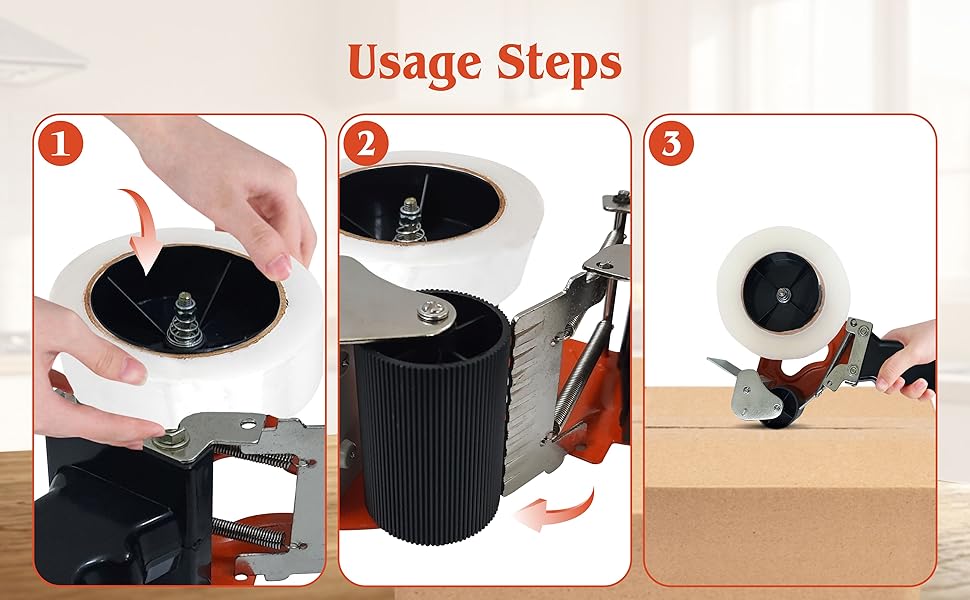 Usage Steps

1

2

3